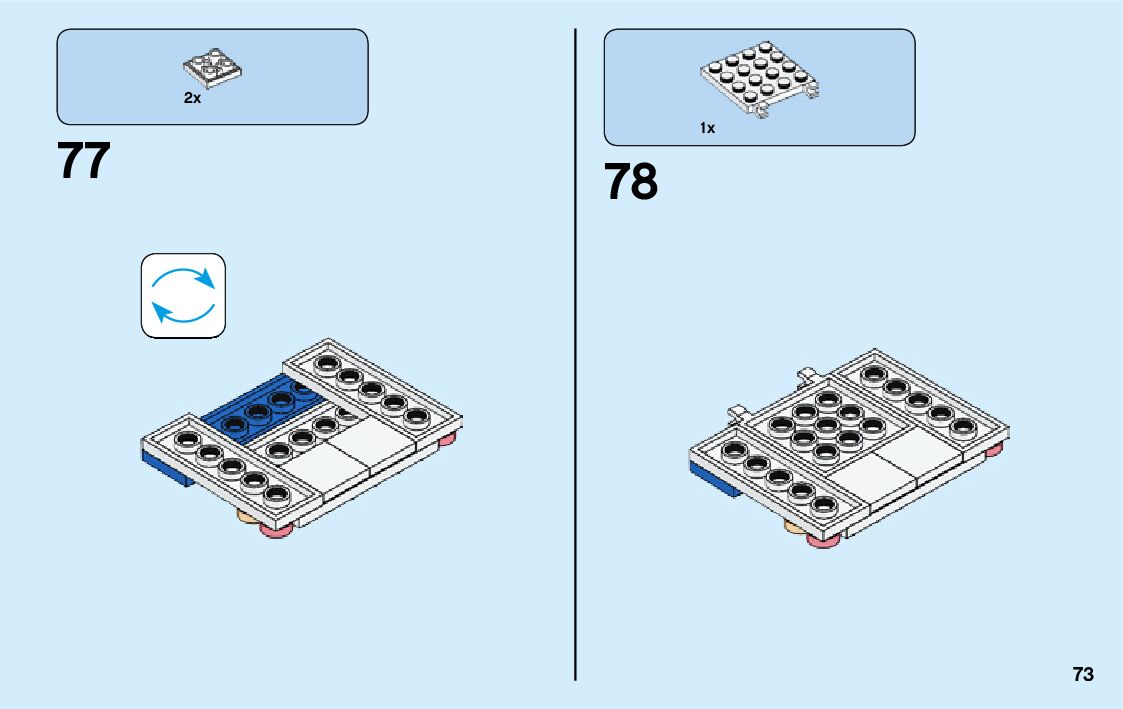 2x

77

1x

78

73