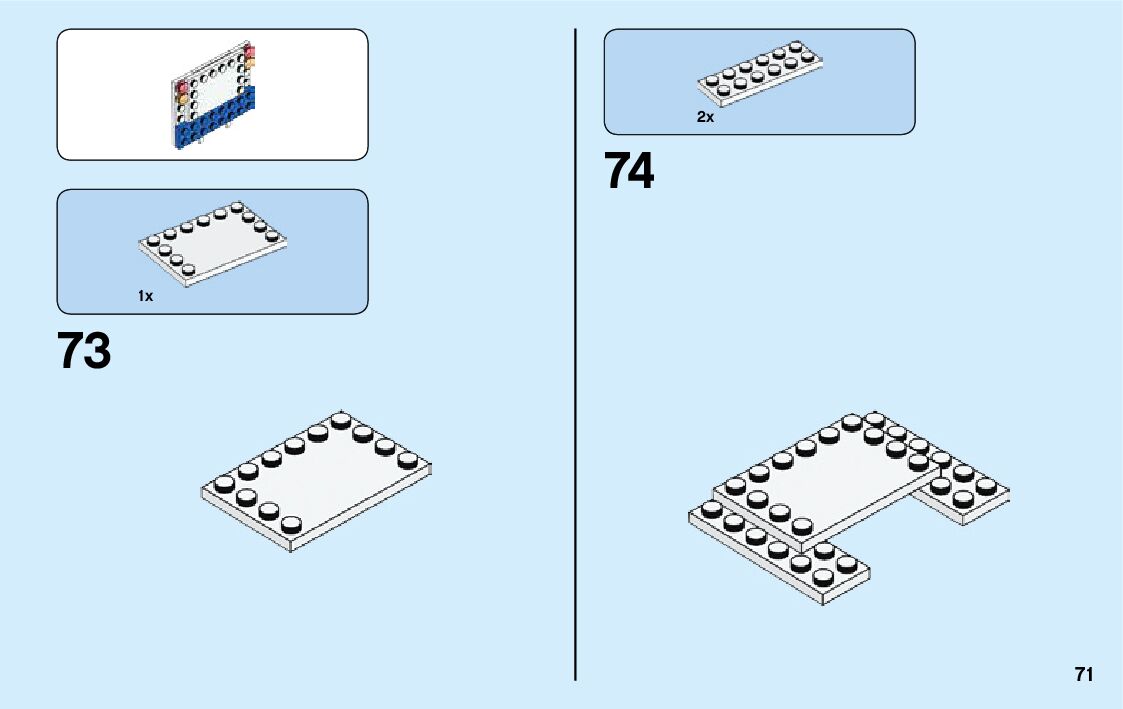 1x

73

2x

74

71