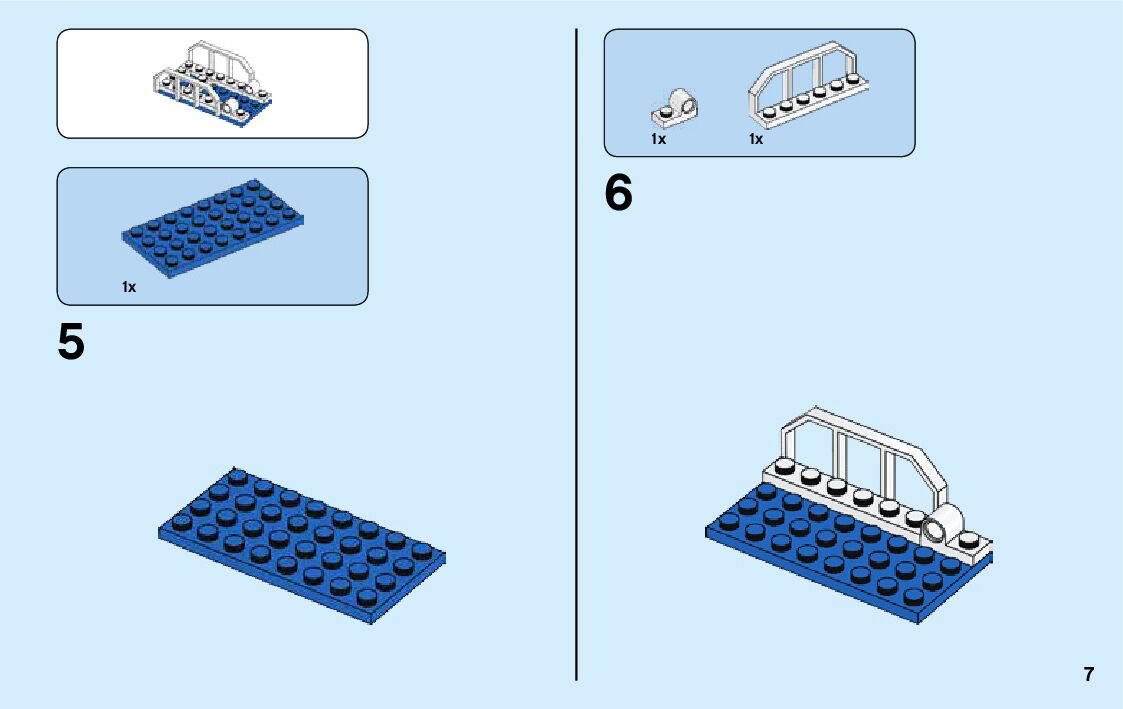 1x

5

1x

1x

6

7