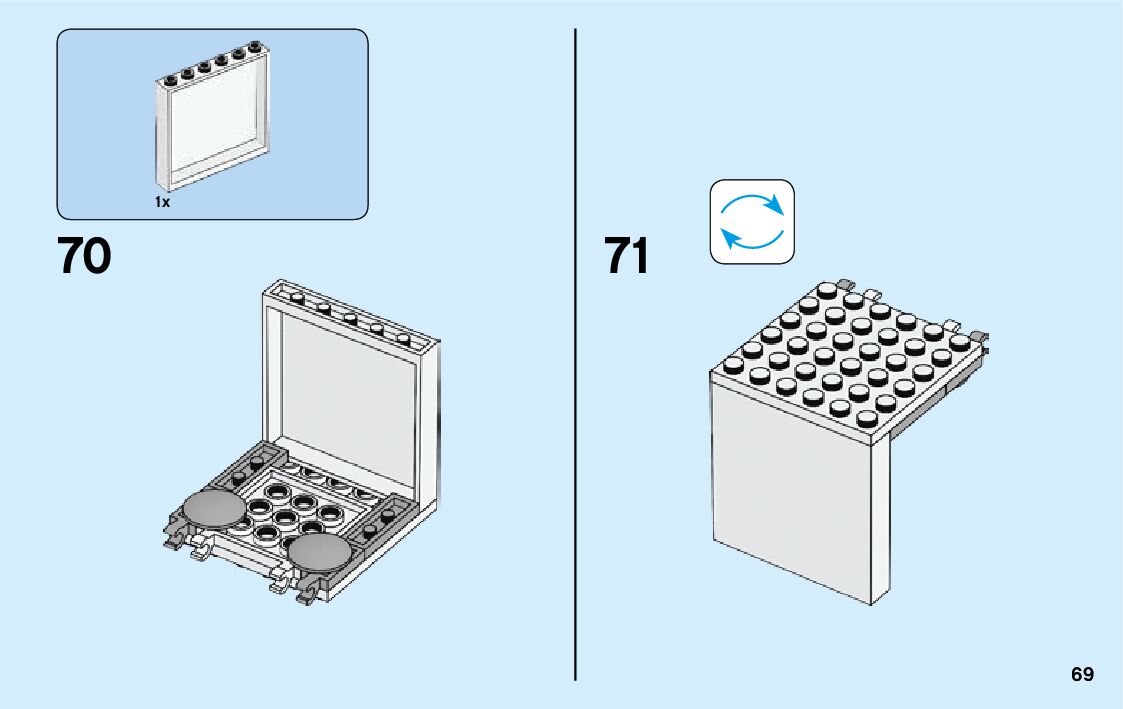 1x

70

71

69