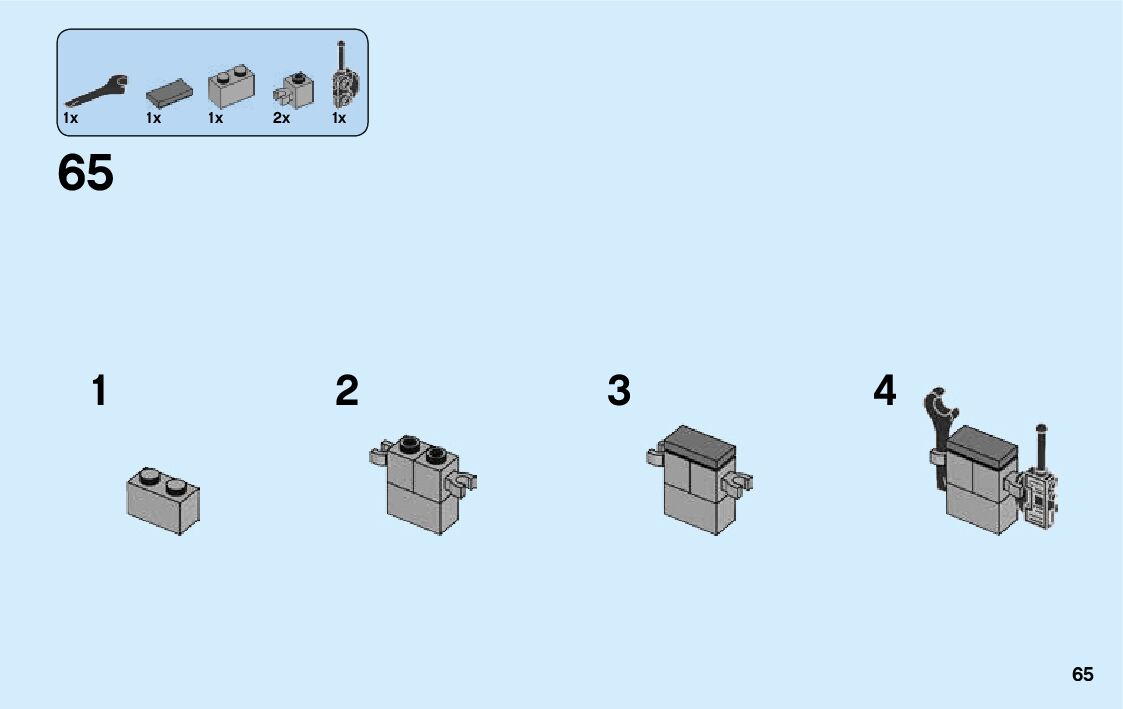 1x 1x 1x 2x 1x

65

1

2

3

4

65