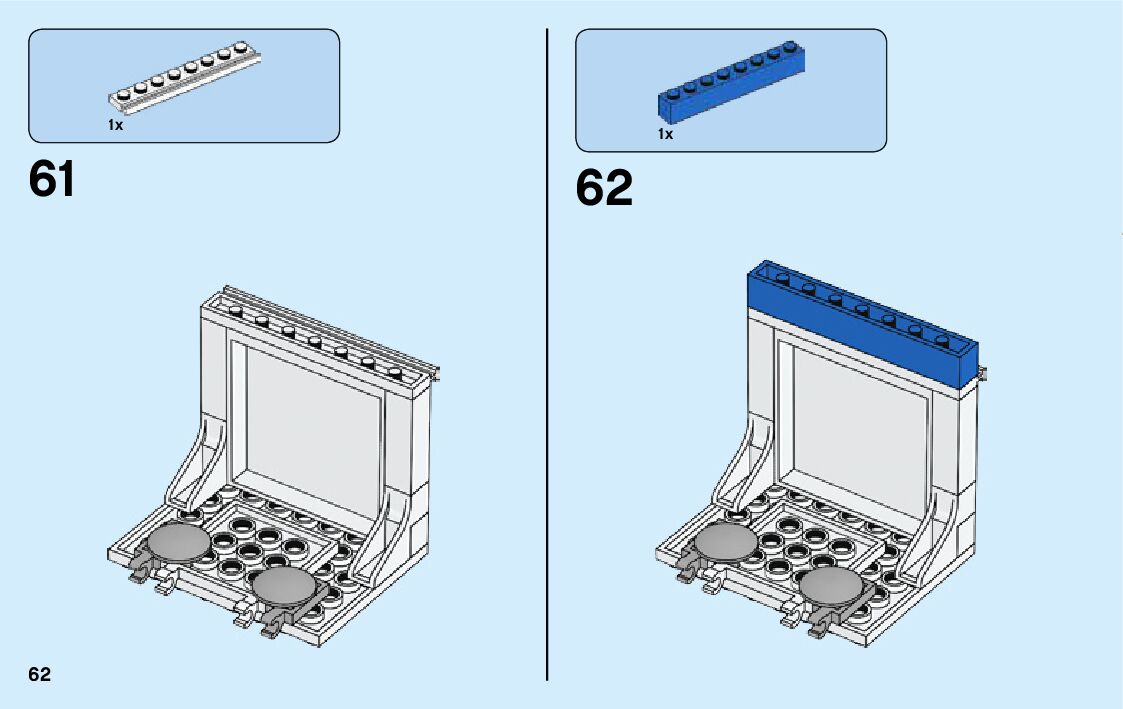 1x

61

1x

62

62