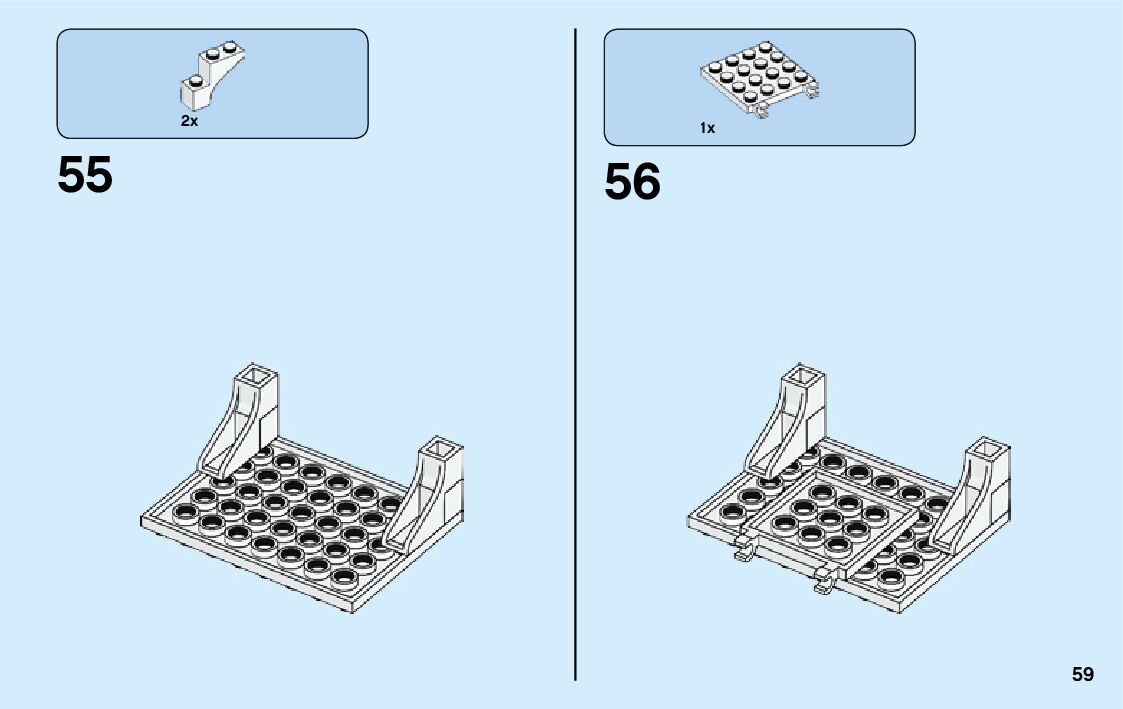 2x

55

1x

56

59