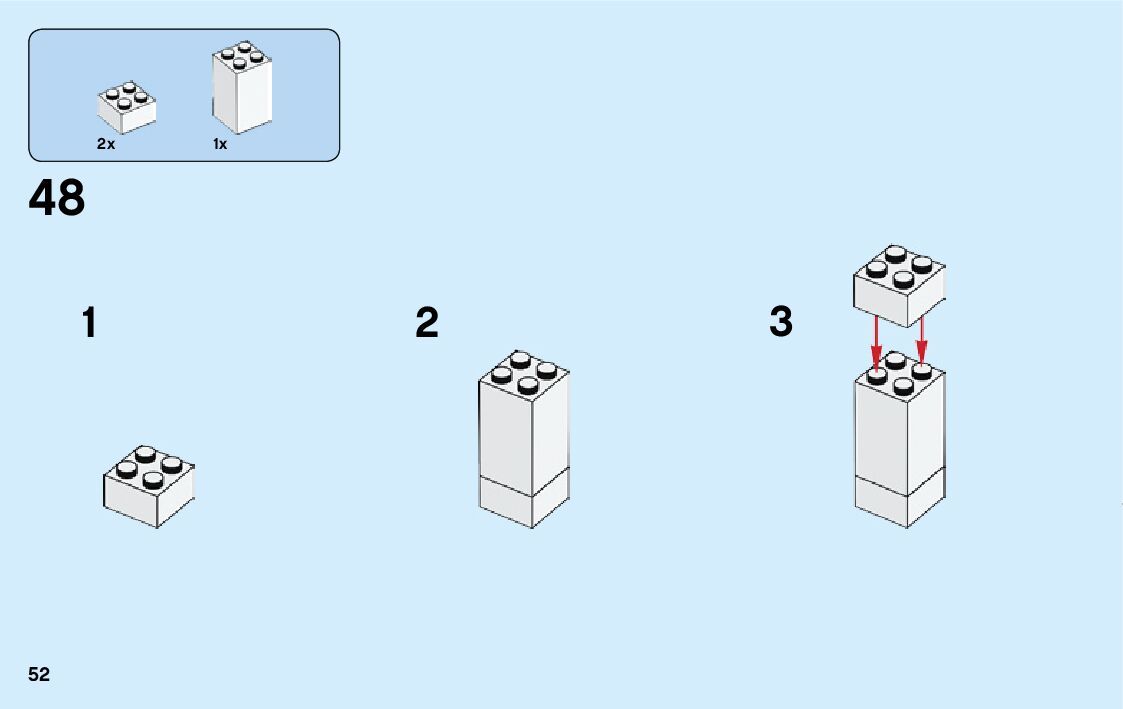 2x
1x

48

1

2

3

52