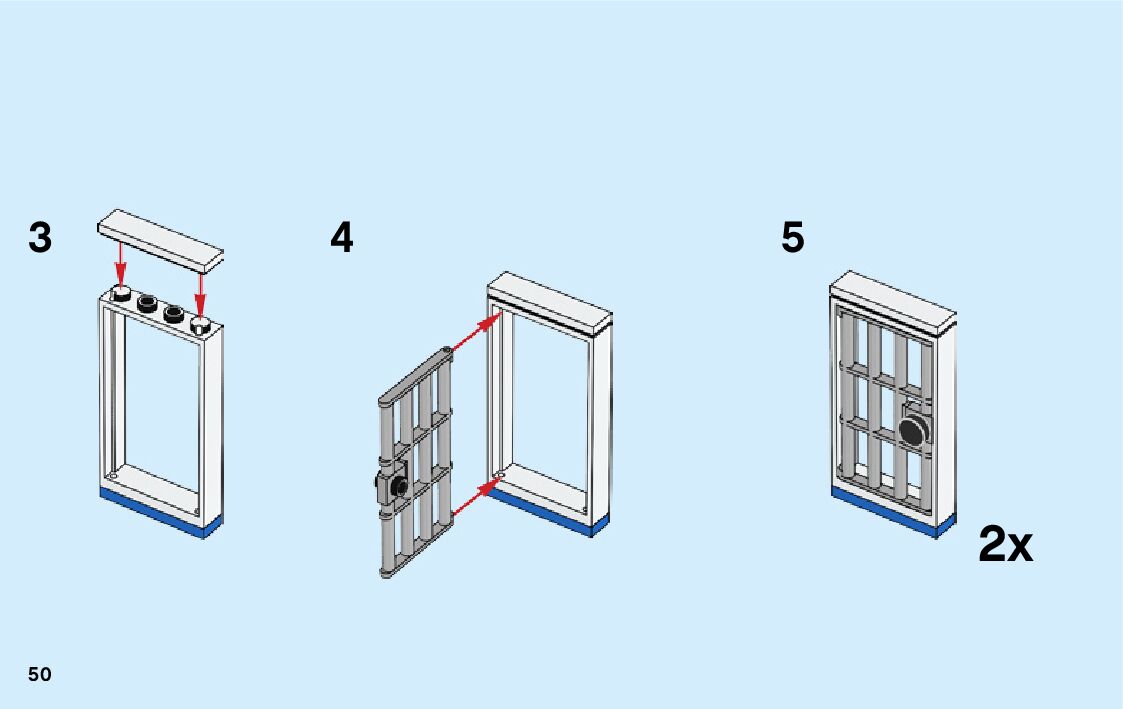 3

4

5

2x

50