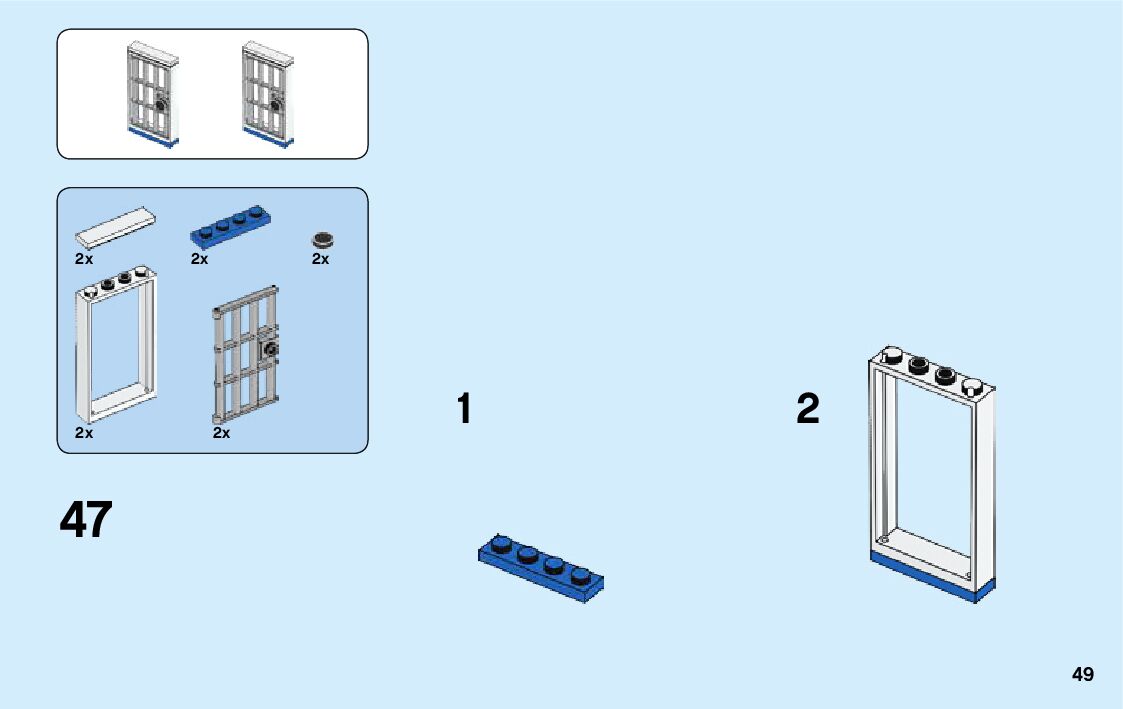 2x
2x
2x
2x
2x

47

1

2

49