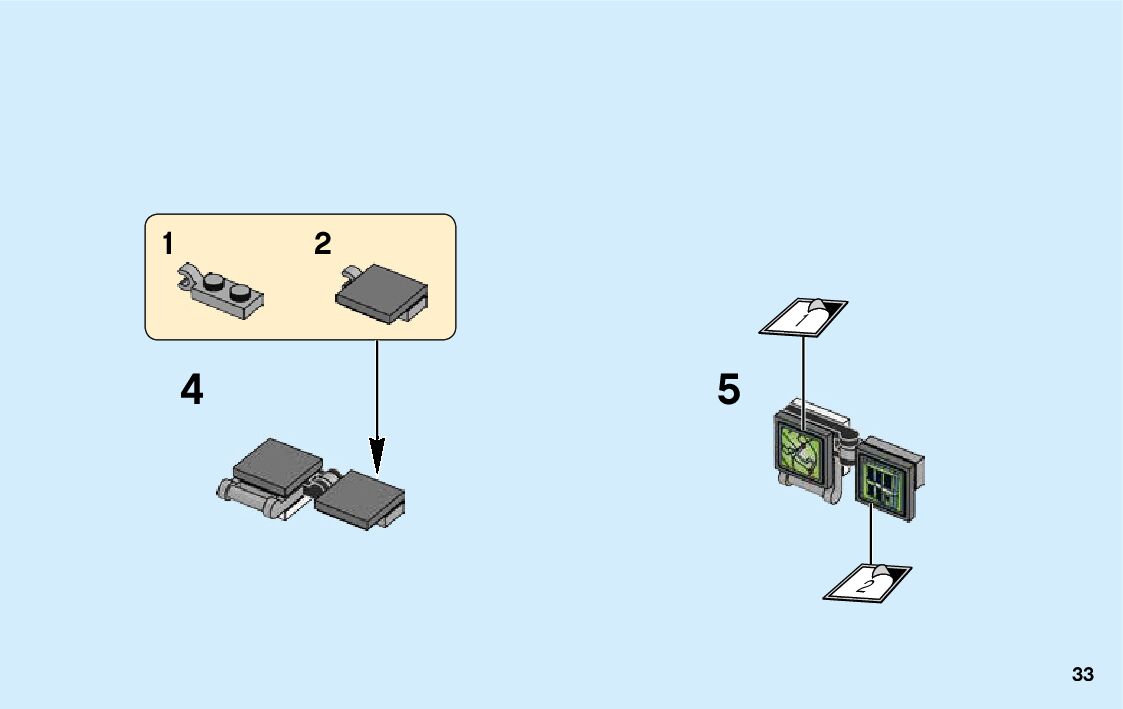 1 2

4

5

1

2

33