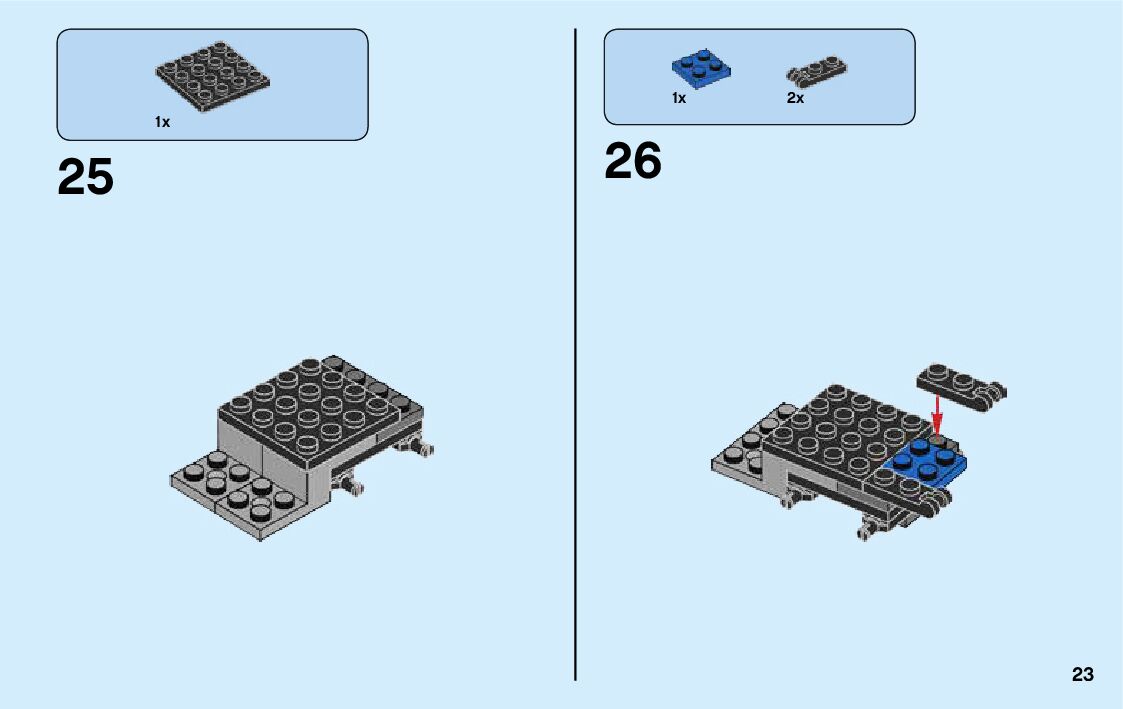 1x

25

1x

2x

26

23