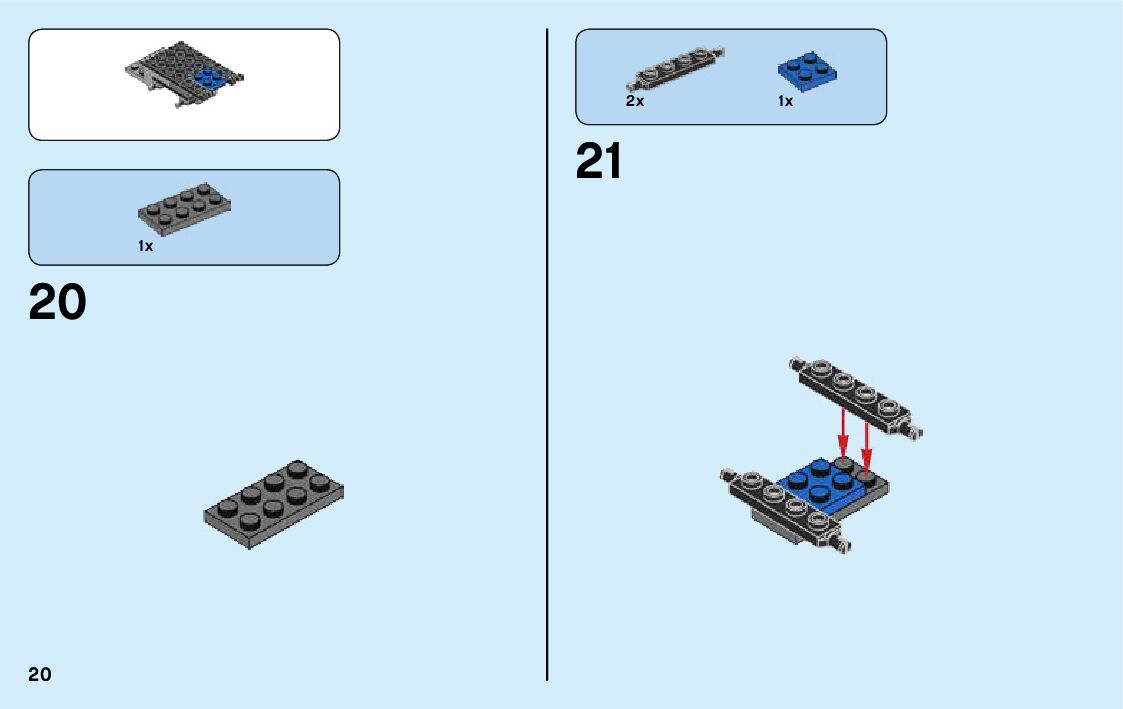 1x

20

20

2x

1x

21