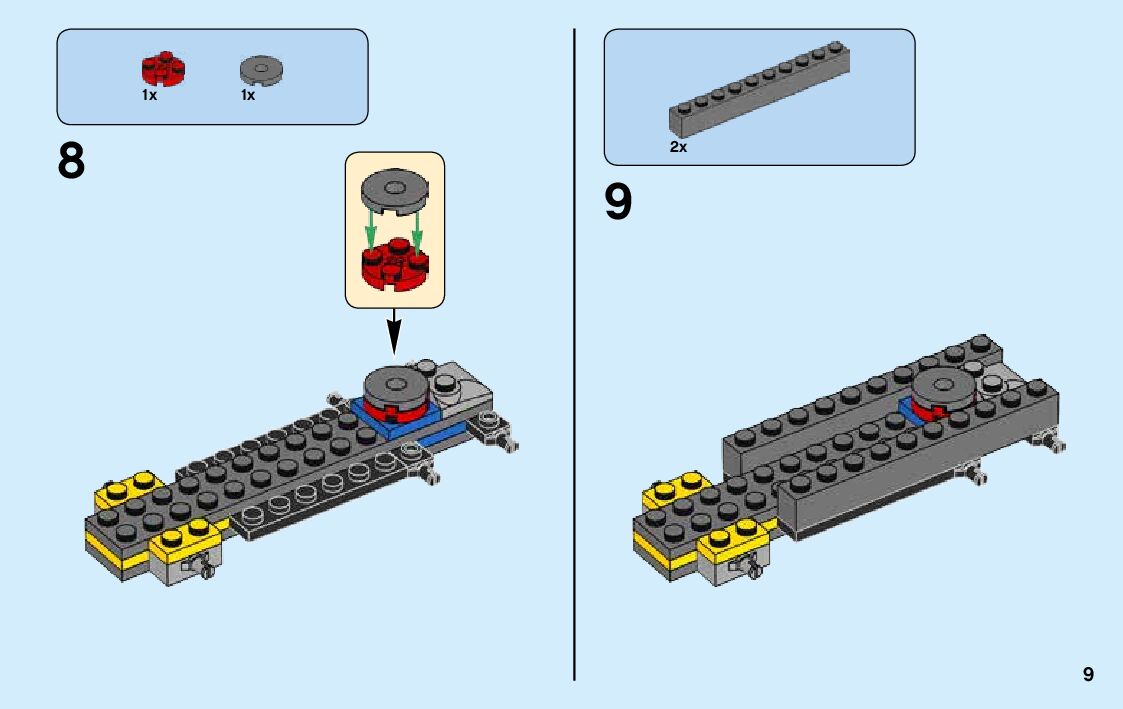 1x
1x

8

2x

9

9