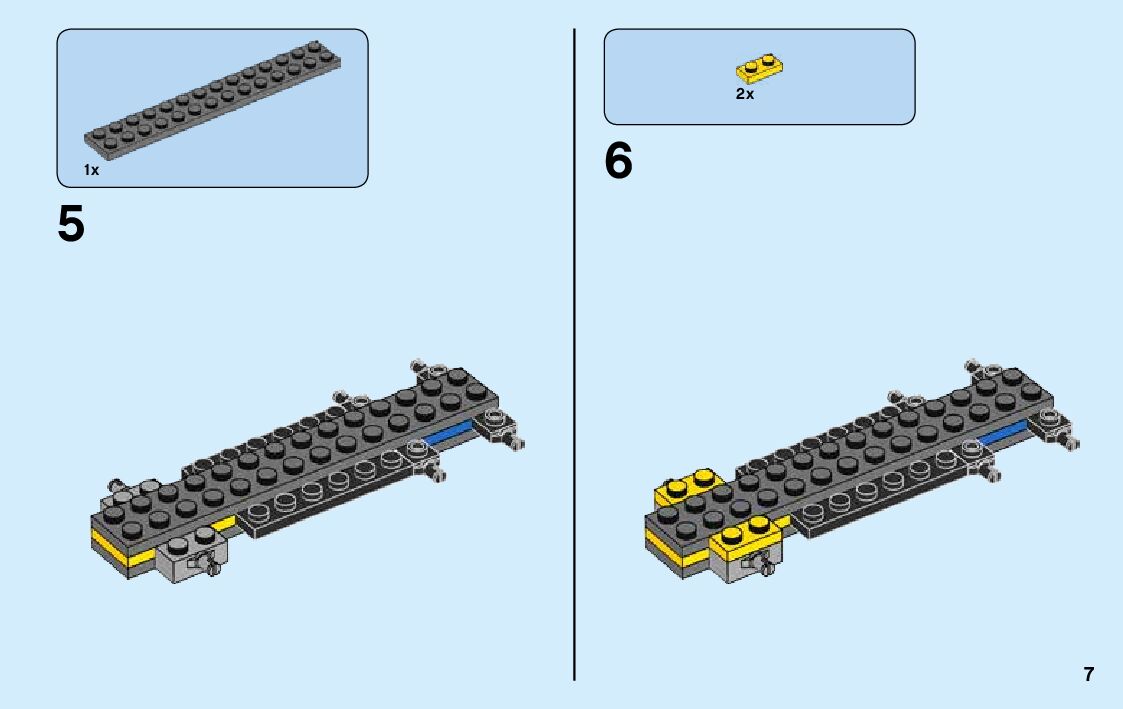 1x

5

2x

6

7