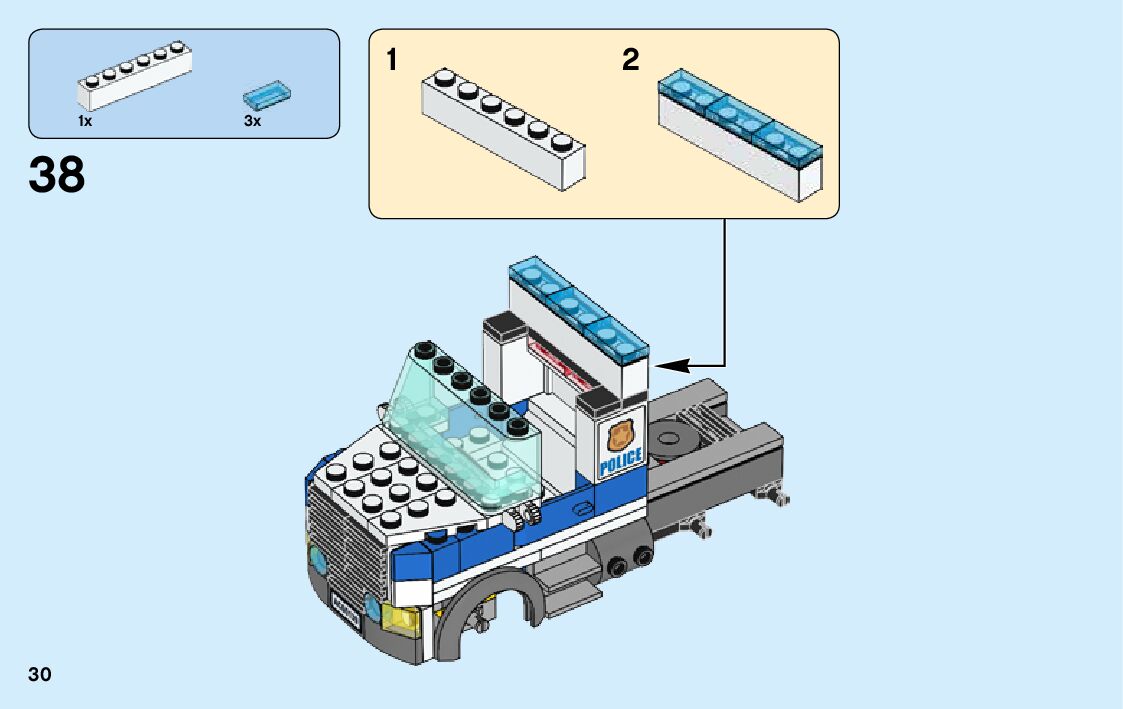 1x
3x
38
1
2
POLICE
30