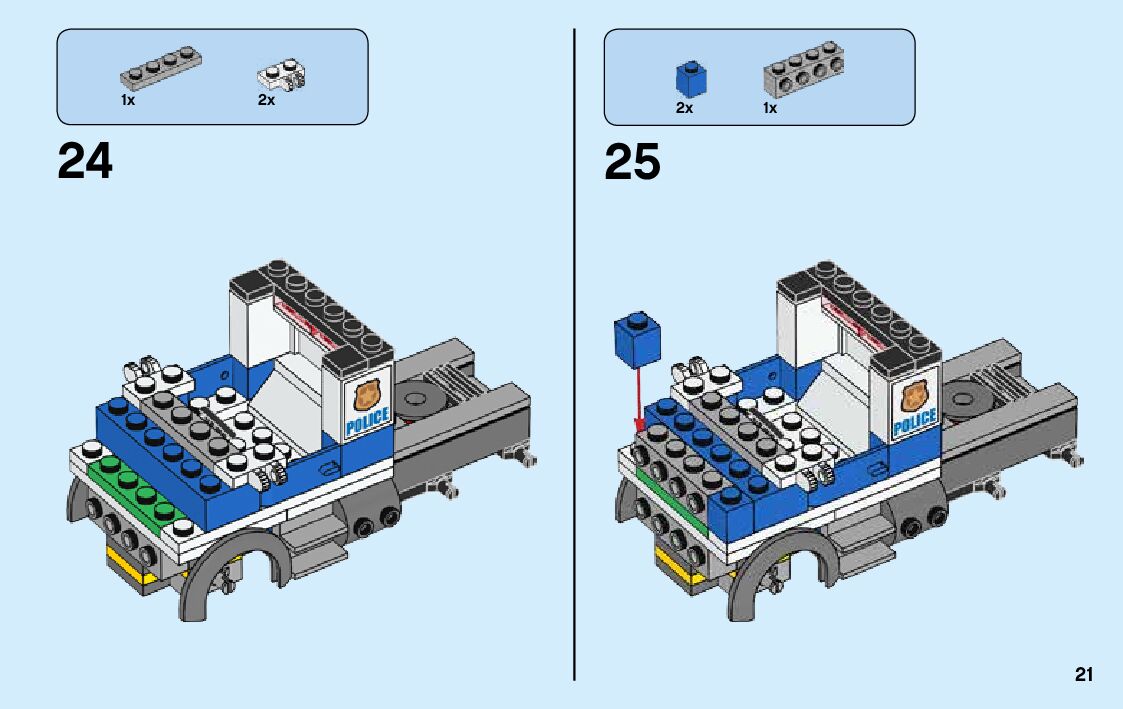 1x
2x

24

POLICE

2x
1x

25

POLICE

21