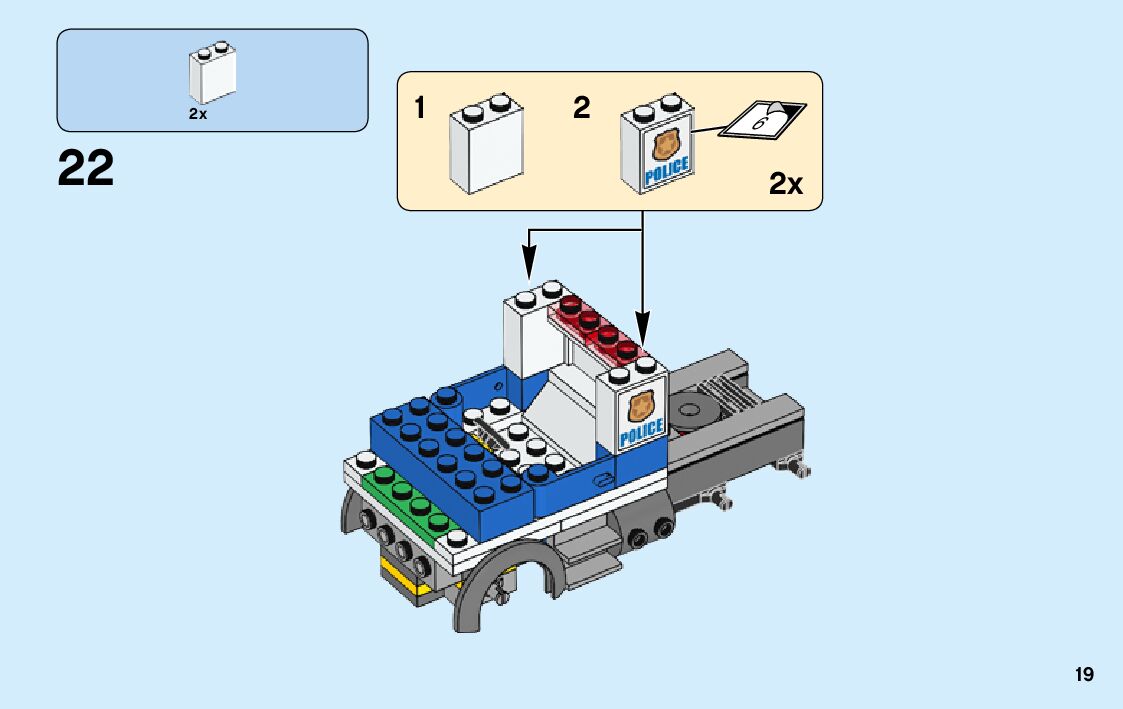 2x

22

1

2

POLICE

6

2x

POLICE

19