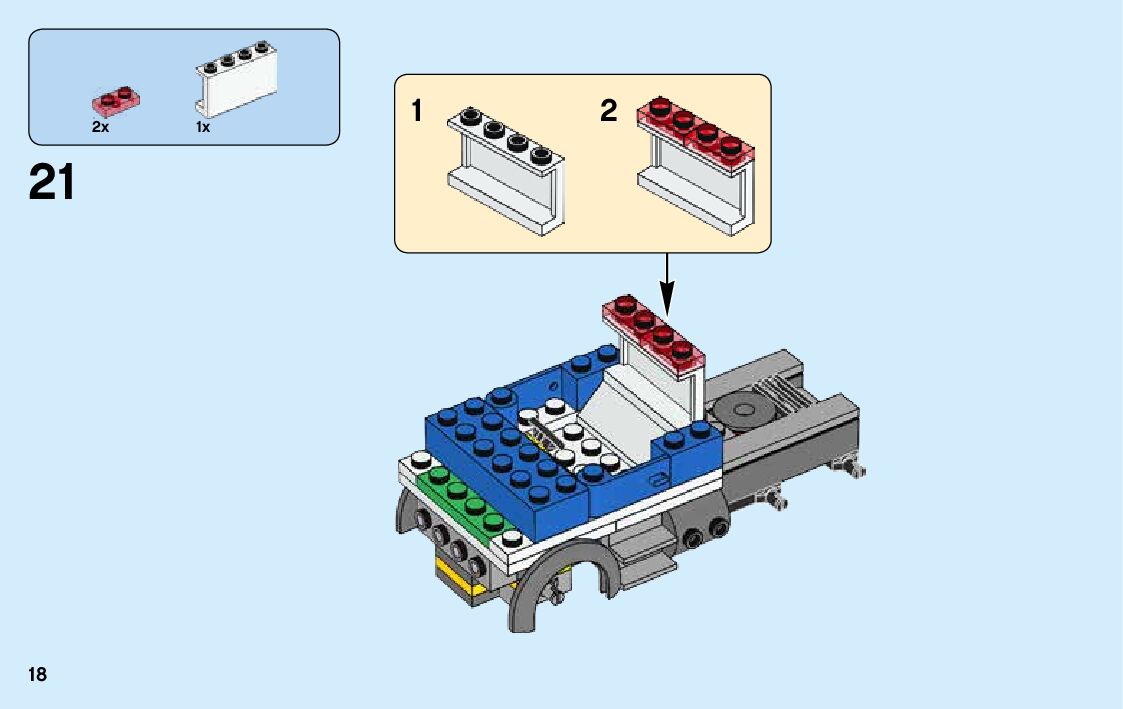 2x
1x

21

1

2

18