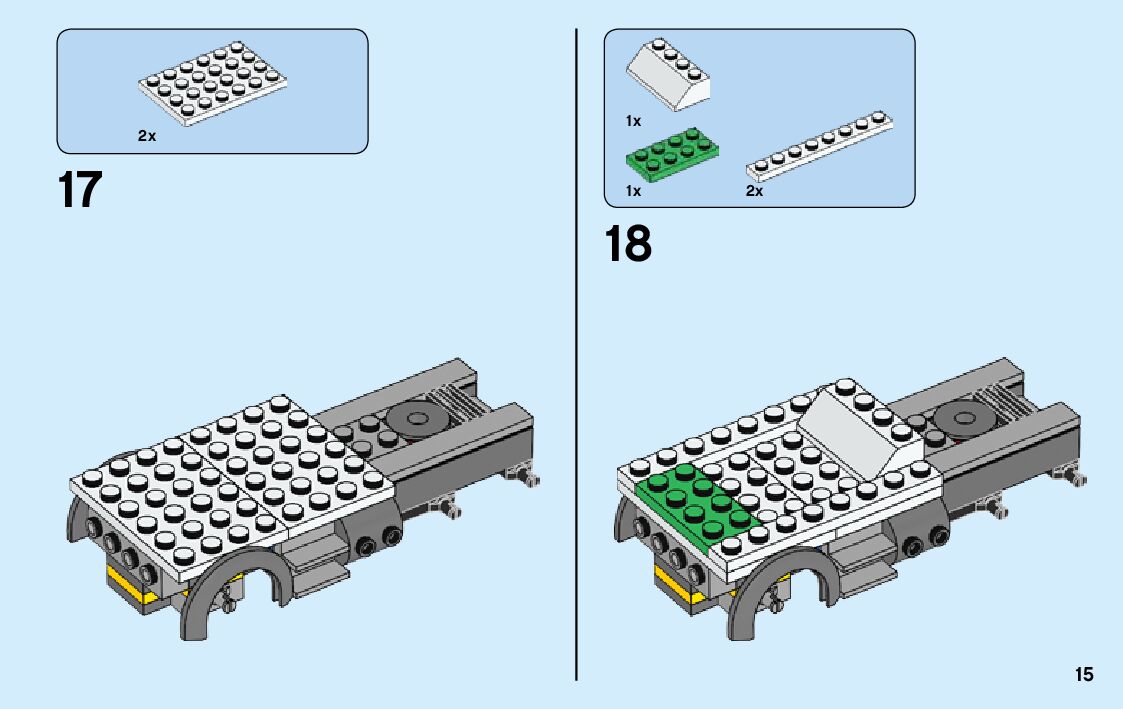 2x

17

1x

1x

2x

18

15