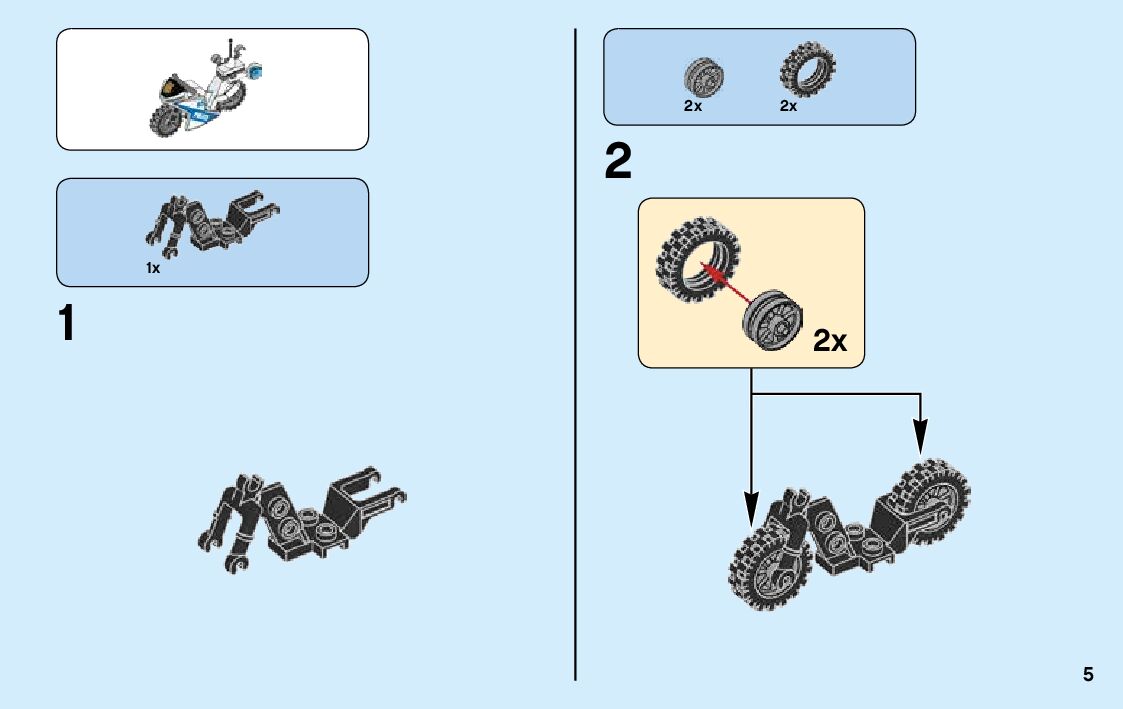 1x

1

2x 2x

2

2x

5