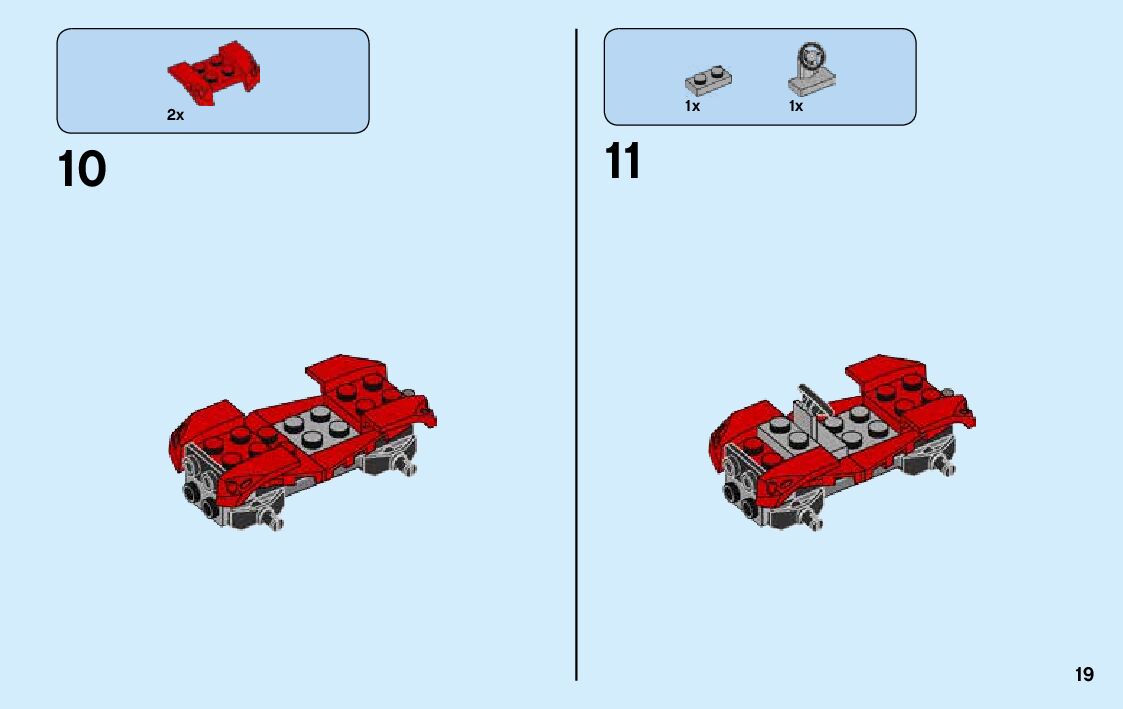 2x

10

1x 1x

11

19