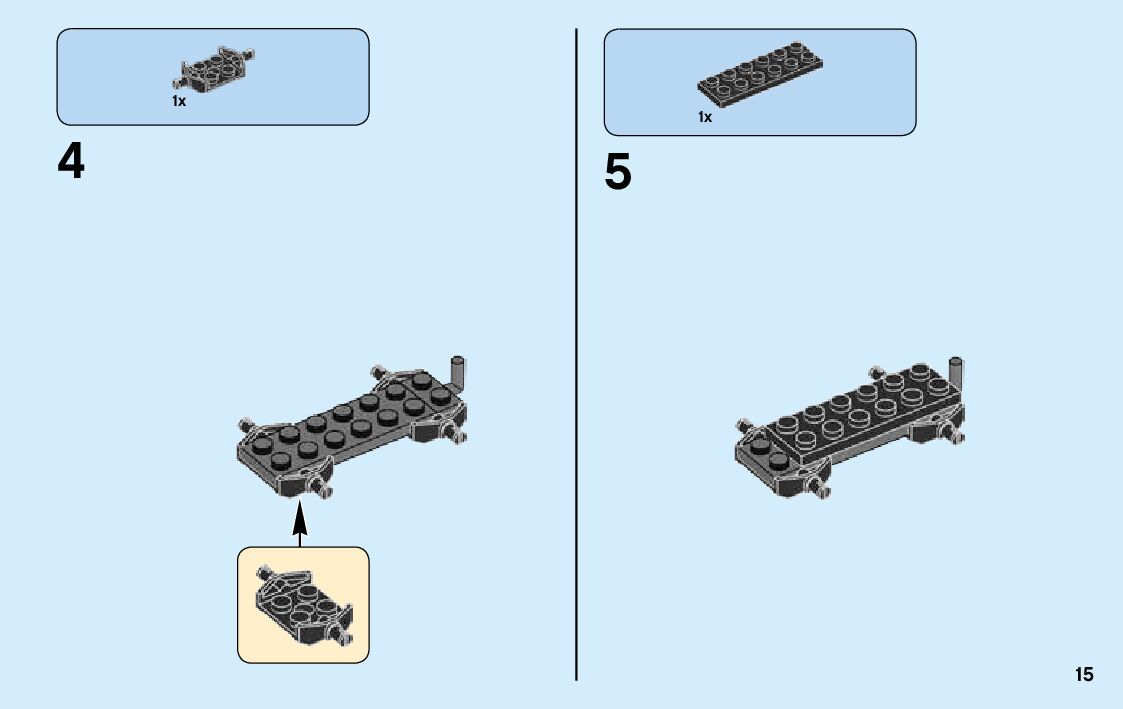 1x

4

1x

5

15