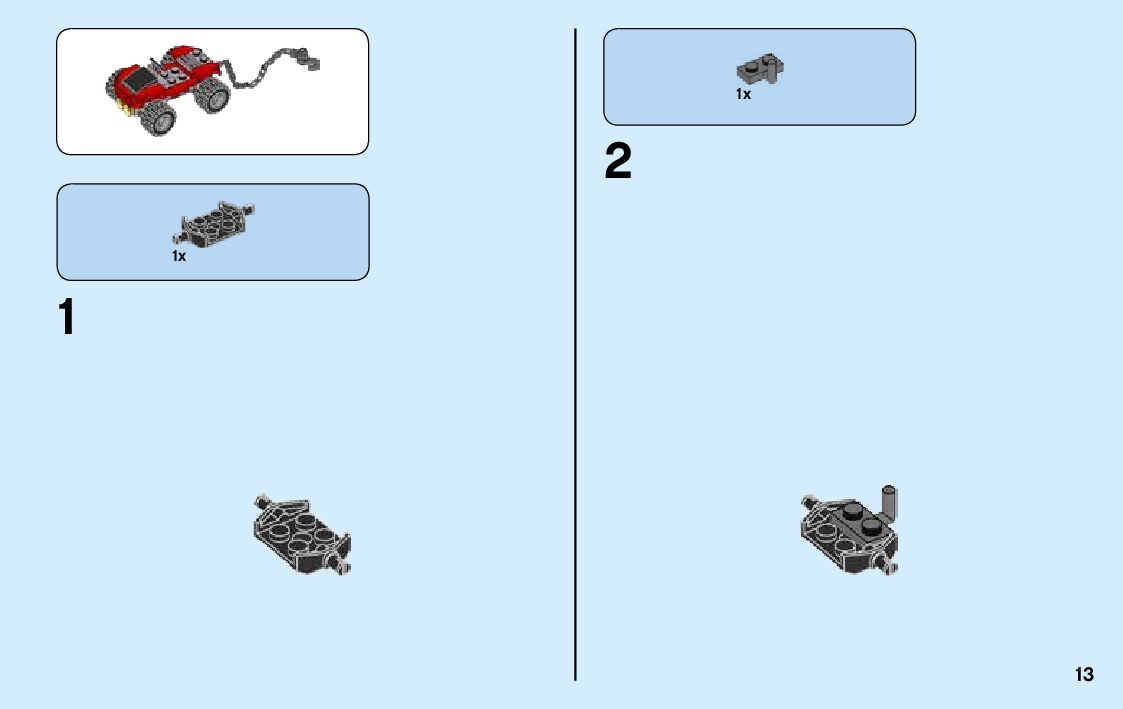 1x

1

1x

2

13