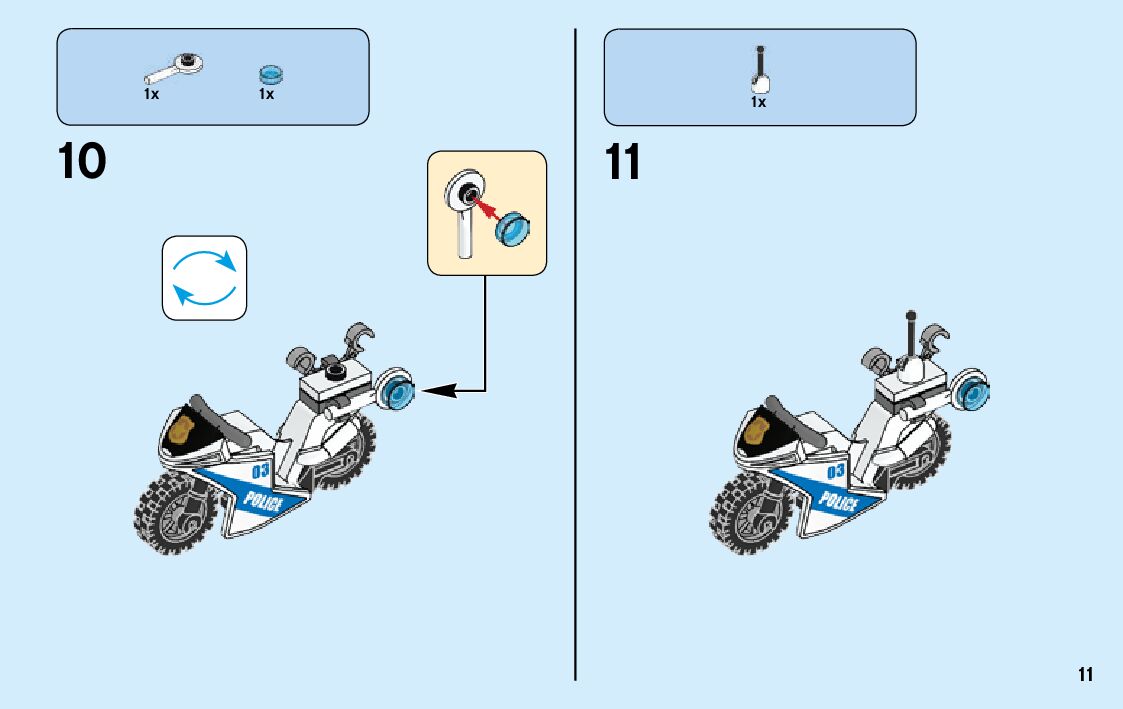 1x
1x

10

03
POLICE

1x

11

03
POLICE

11