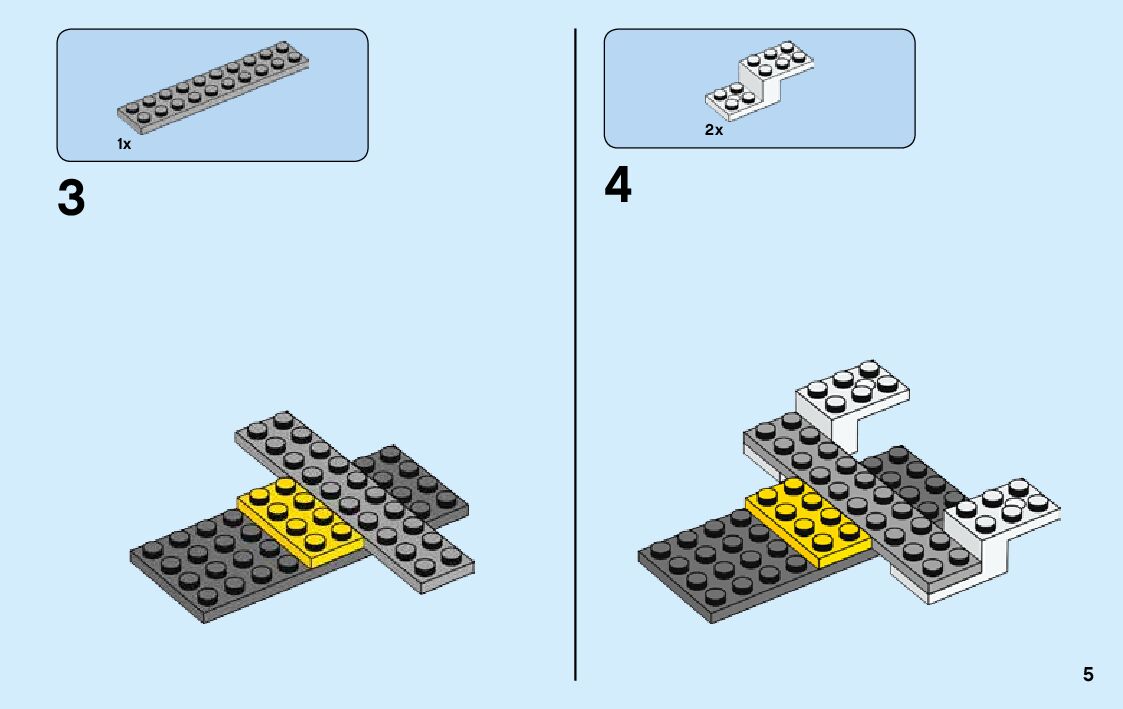 1x

3

2x

4

5