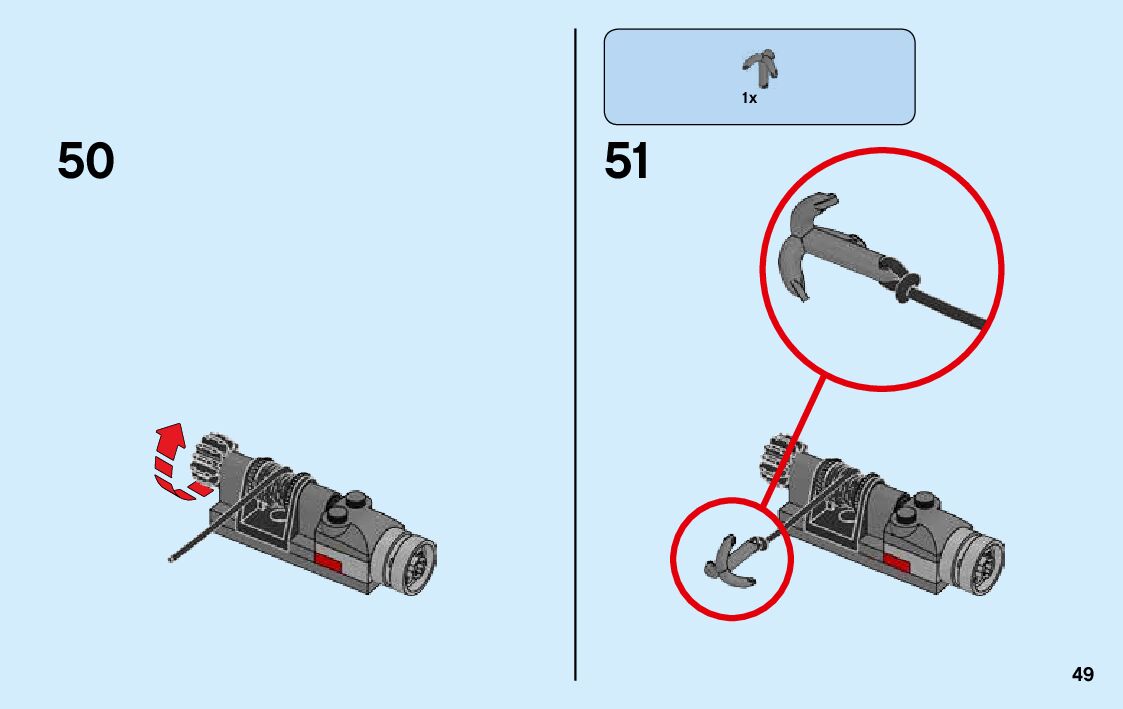 50

1x

51

49