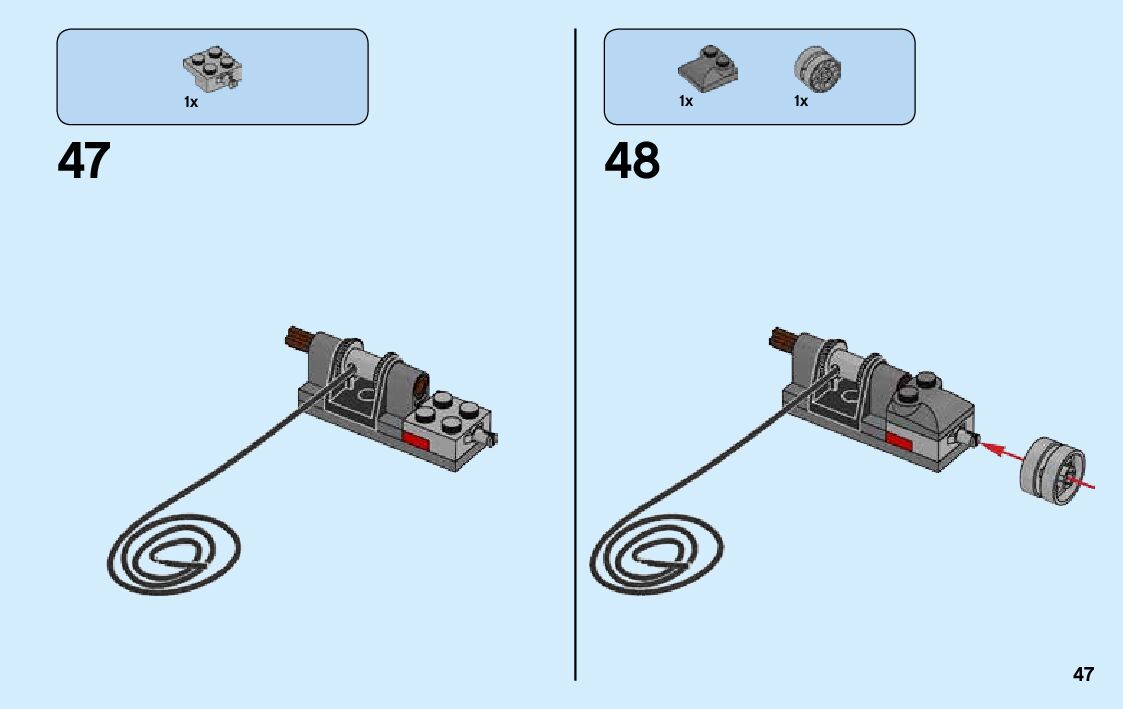 1x

47

1x 1x

48

47