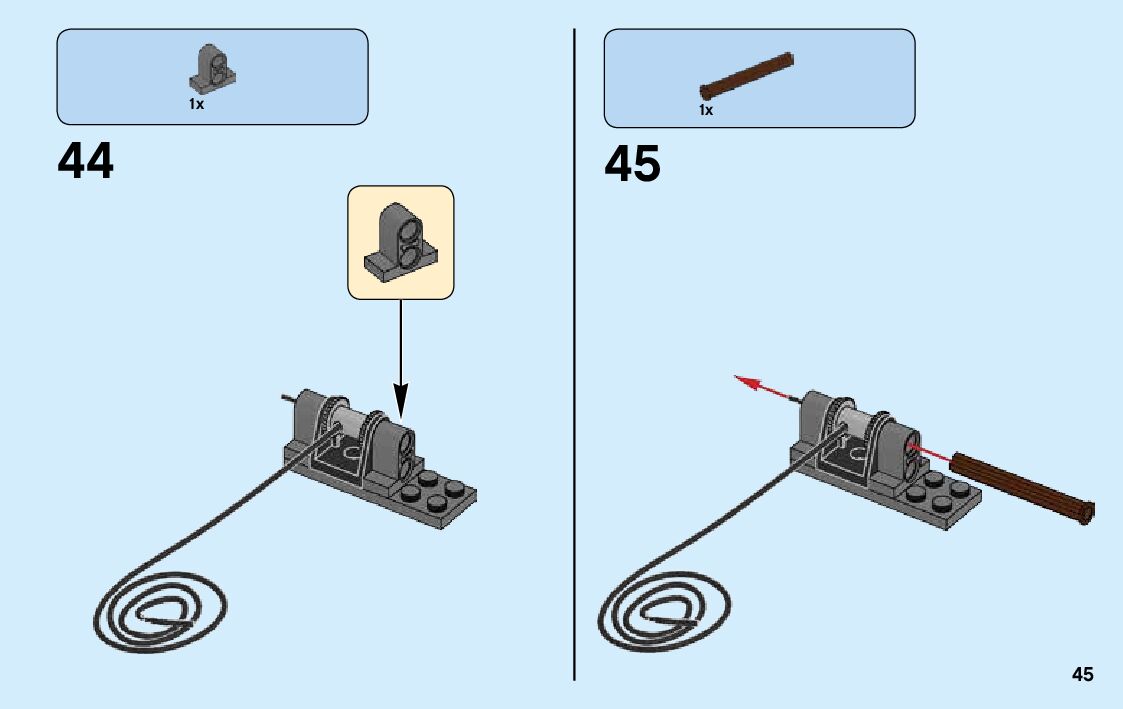 1x

44

1x

45

45