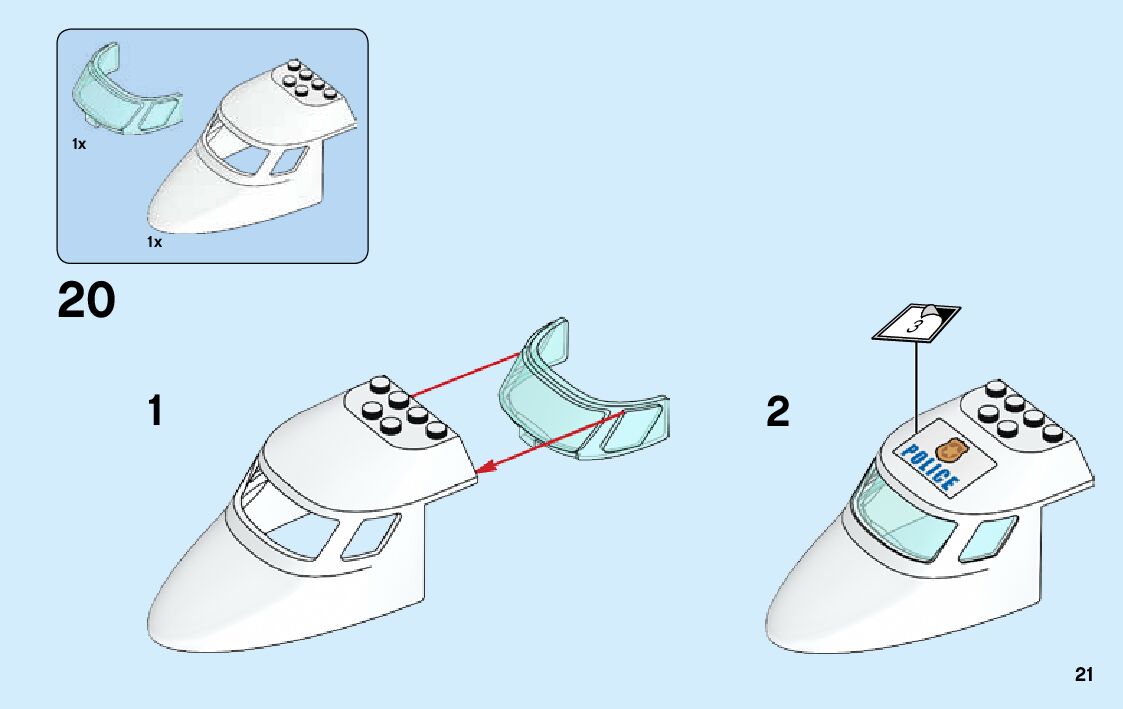 1x

1x

20

1

2

3

POLICE

21