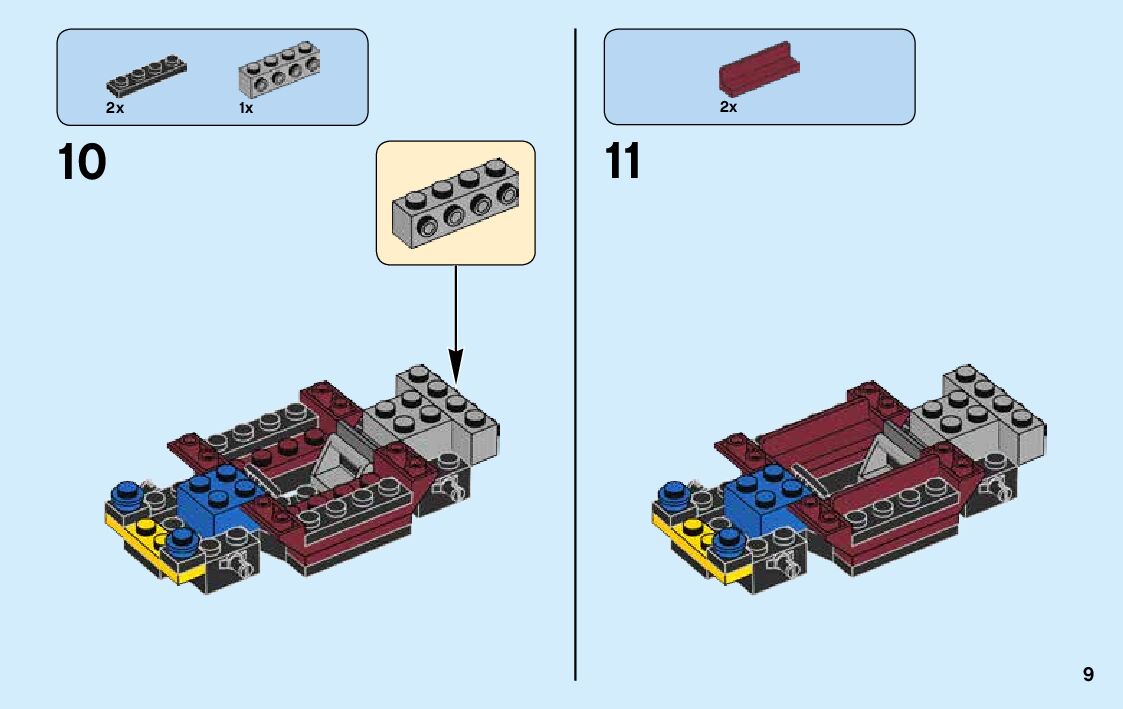 2x
1x

10

2x

11

9