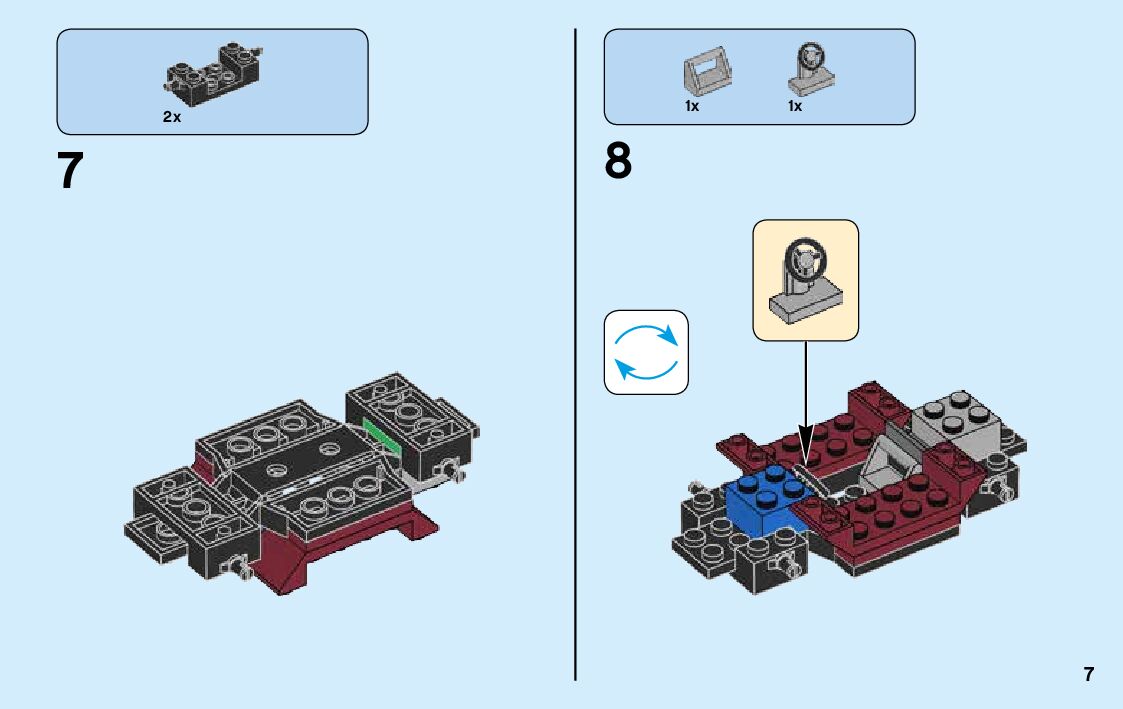 2x

7

1x 1x

8

7