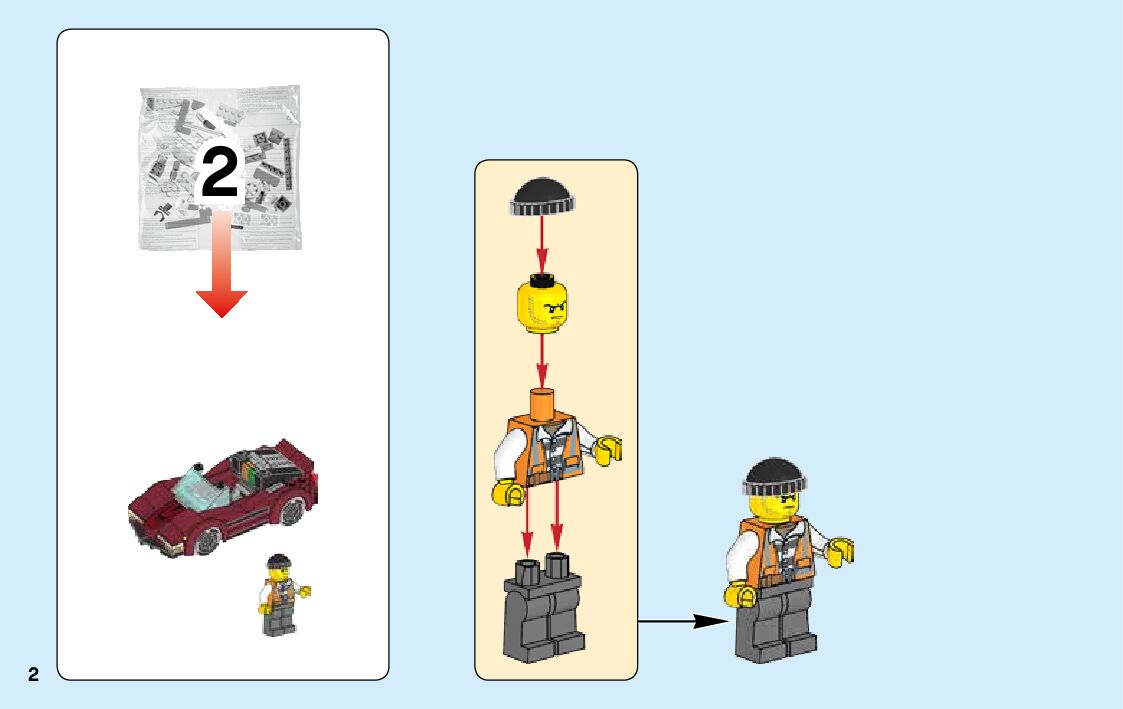 2

2