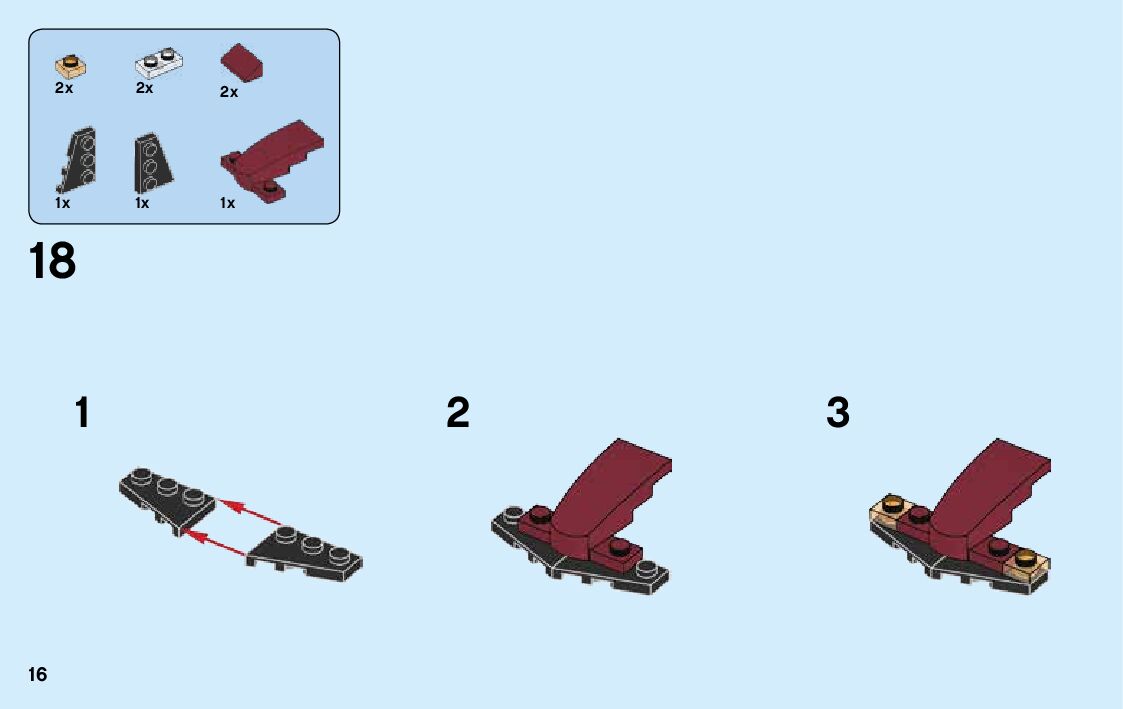 2x 2x 2x

1x 1x 1x

18

1

2

3

16