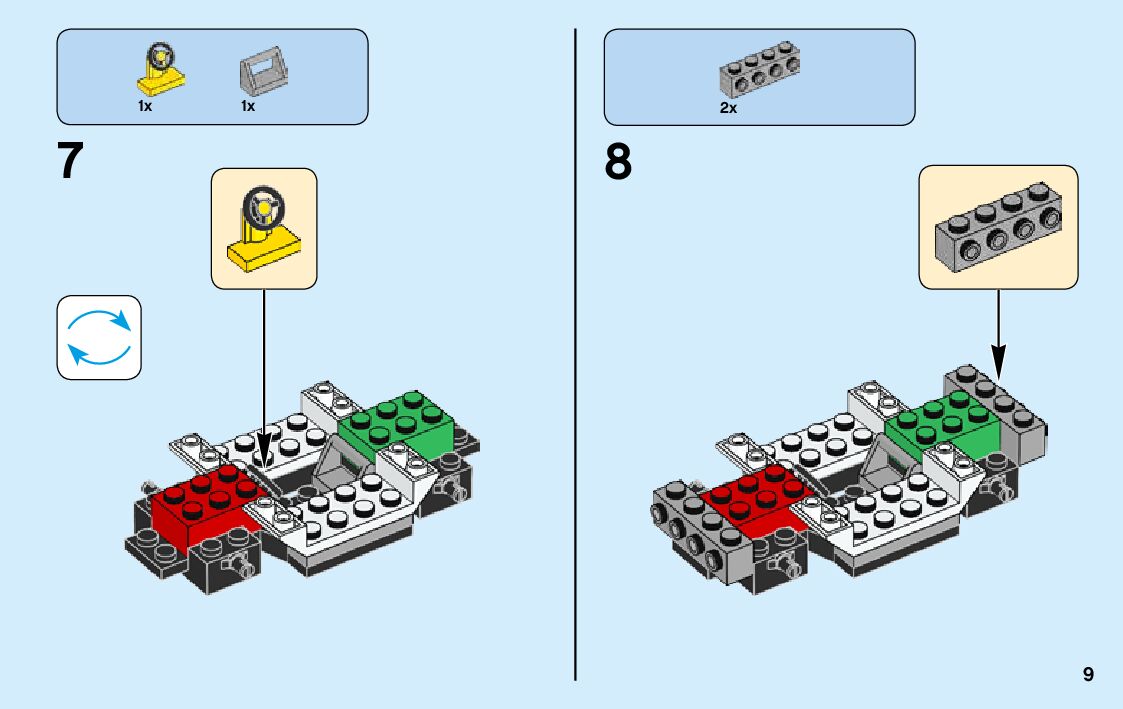 1x 1x

7

2x

8

9