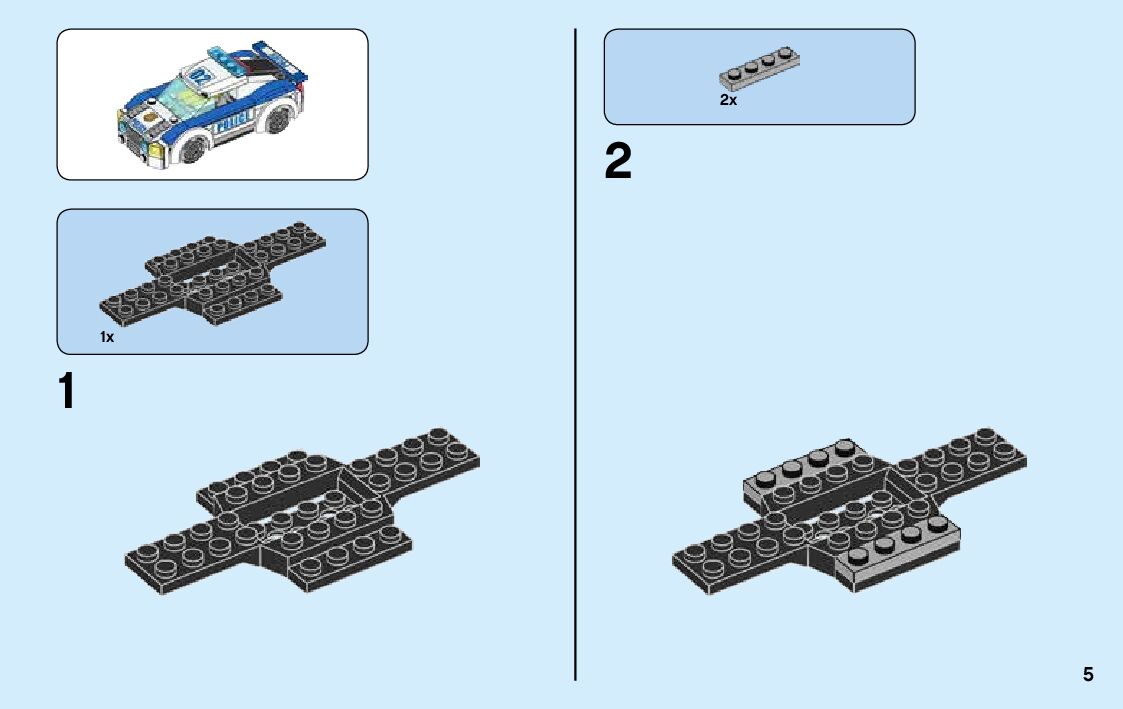 POLICE

1x

1

2x

2

5