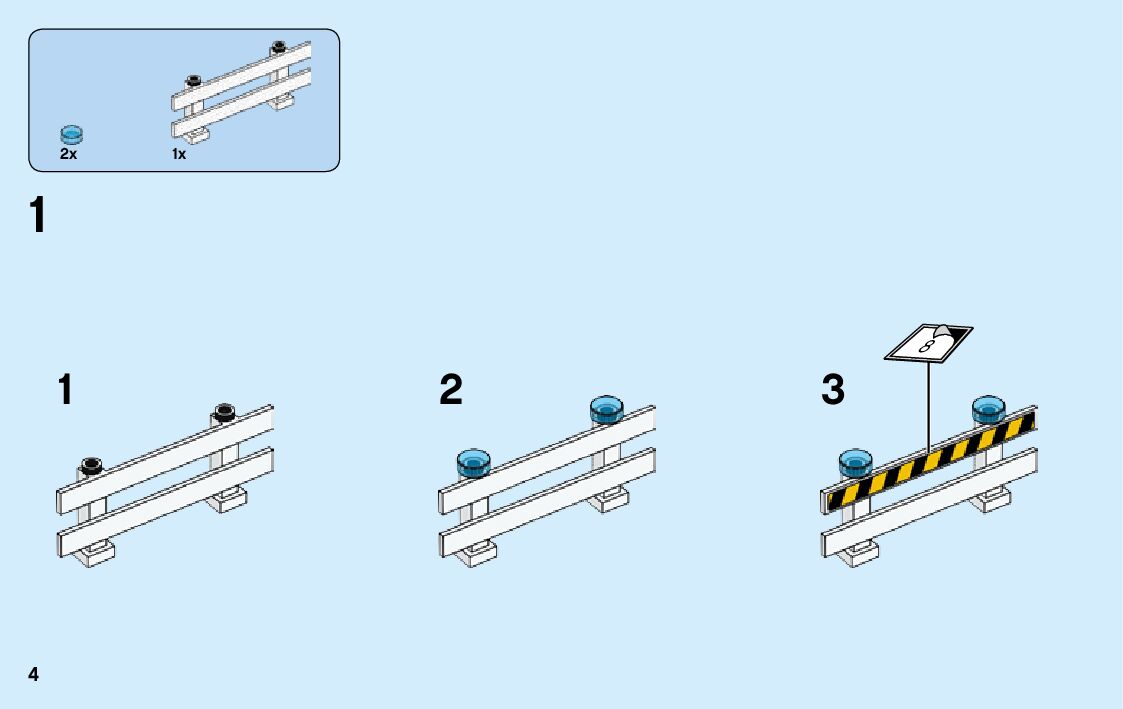 2x
1x

1

1

2

3

8

4