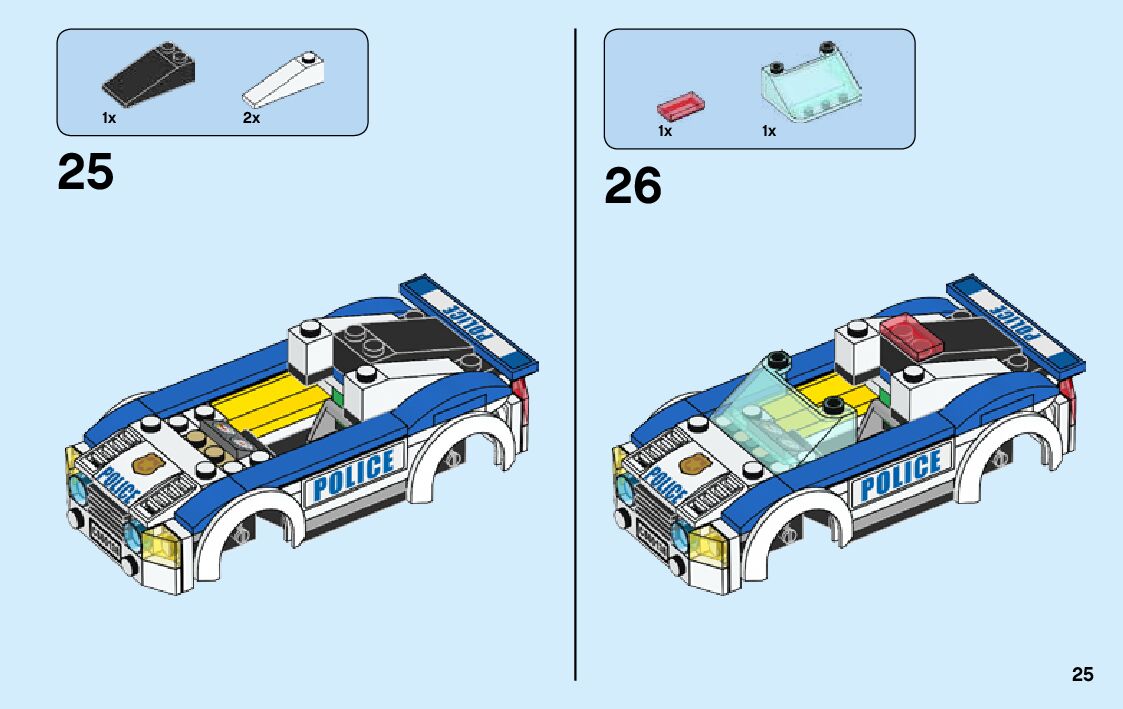 1x 2x

25

POLICE

POLICE

POLICE

1x 1x

26

POLICE

POLICE

POLICE

25