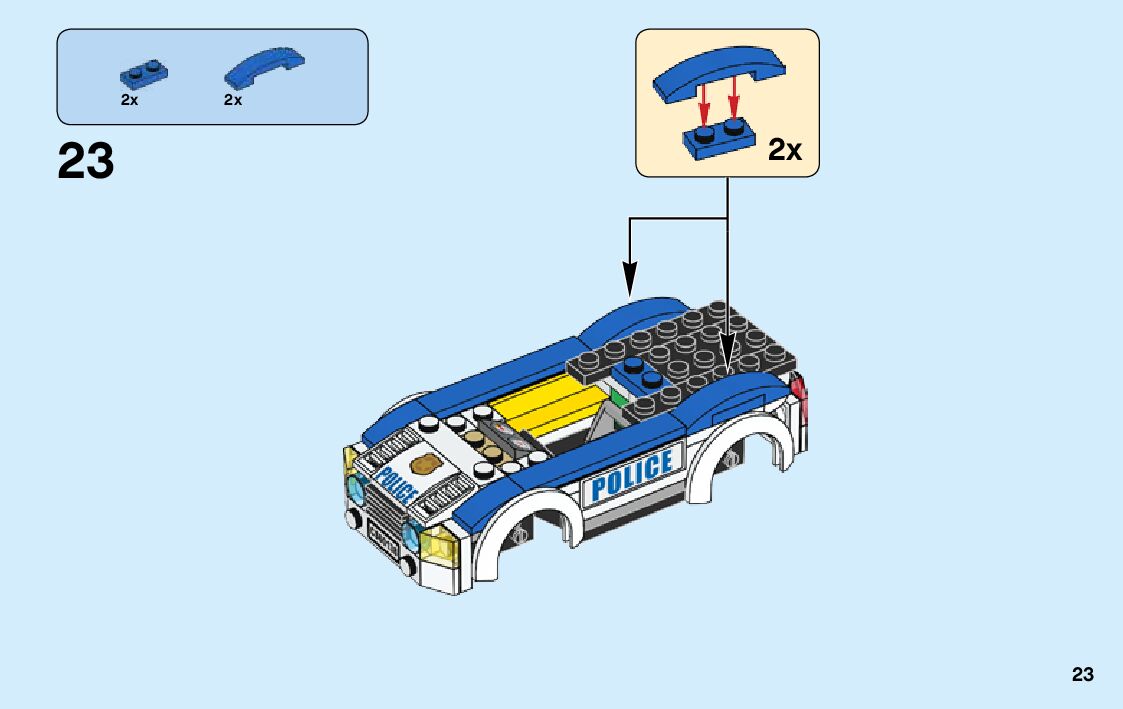 2x 2x

23

2x

POLICE

POLICE

23