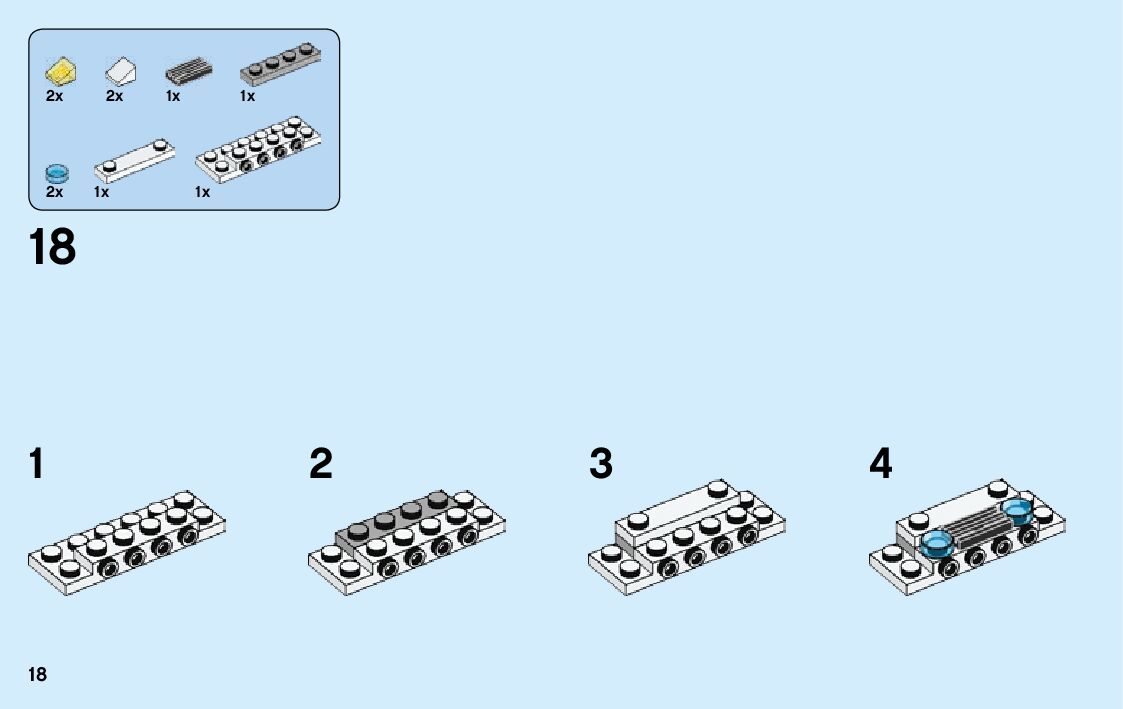 2x 2x 1x 1x

2x 1x 1x

18

1

2

3

4

18