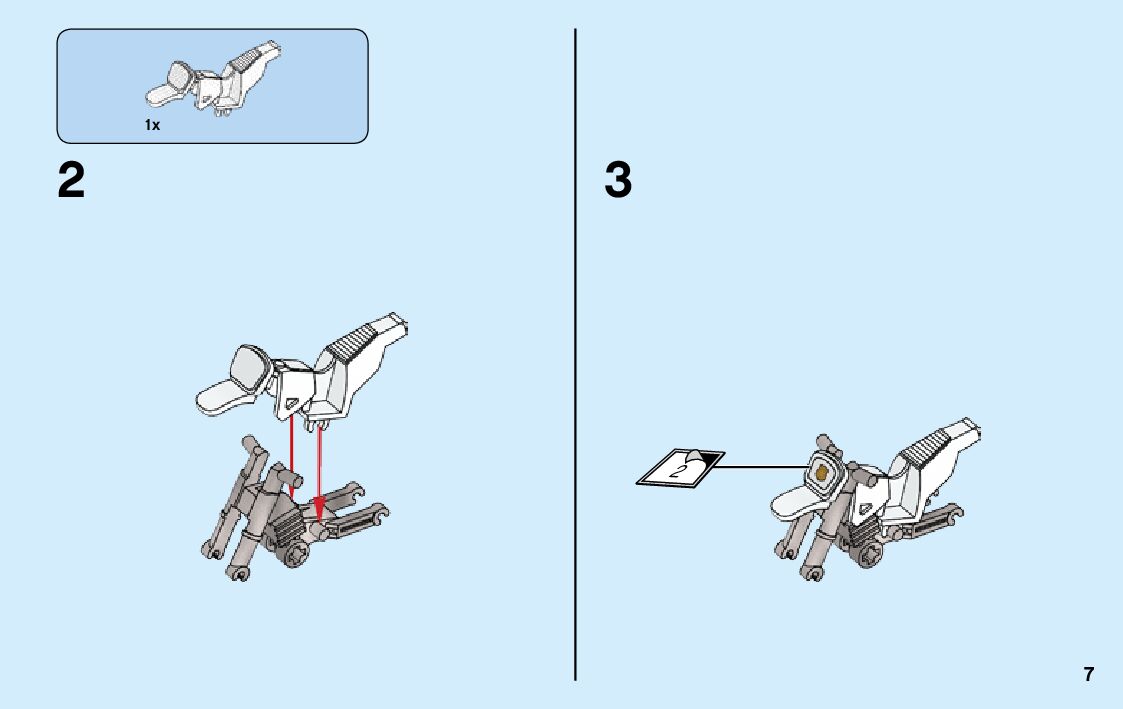 1x

2

3

2

7