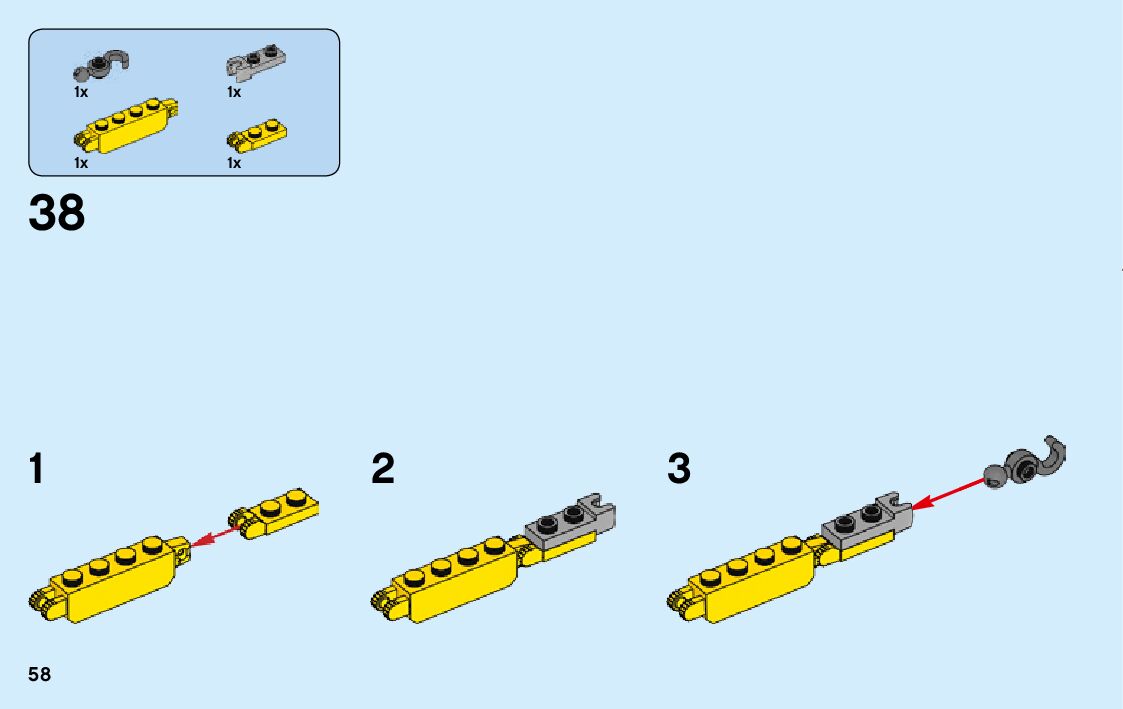 1x
1x
1x
1x

38

1

2

3

58