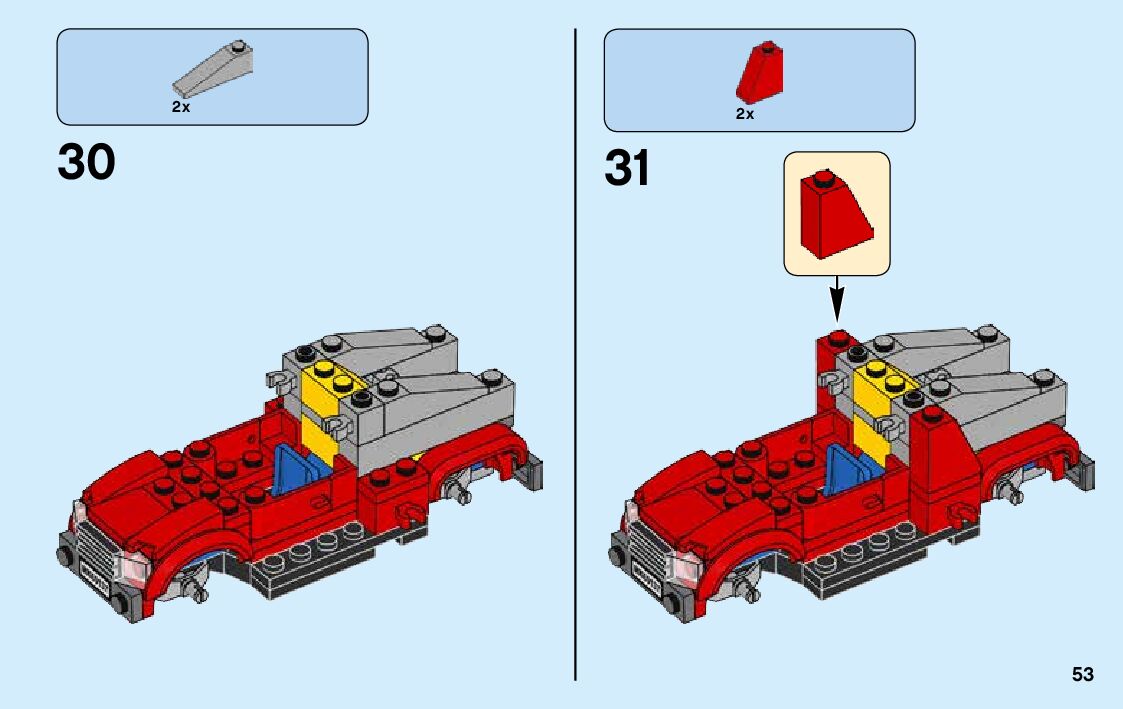 2x

30

2x

31

53