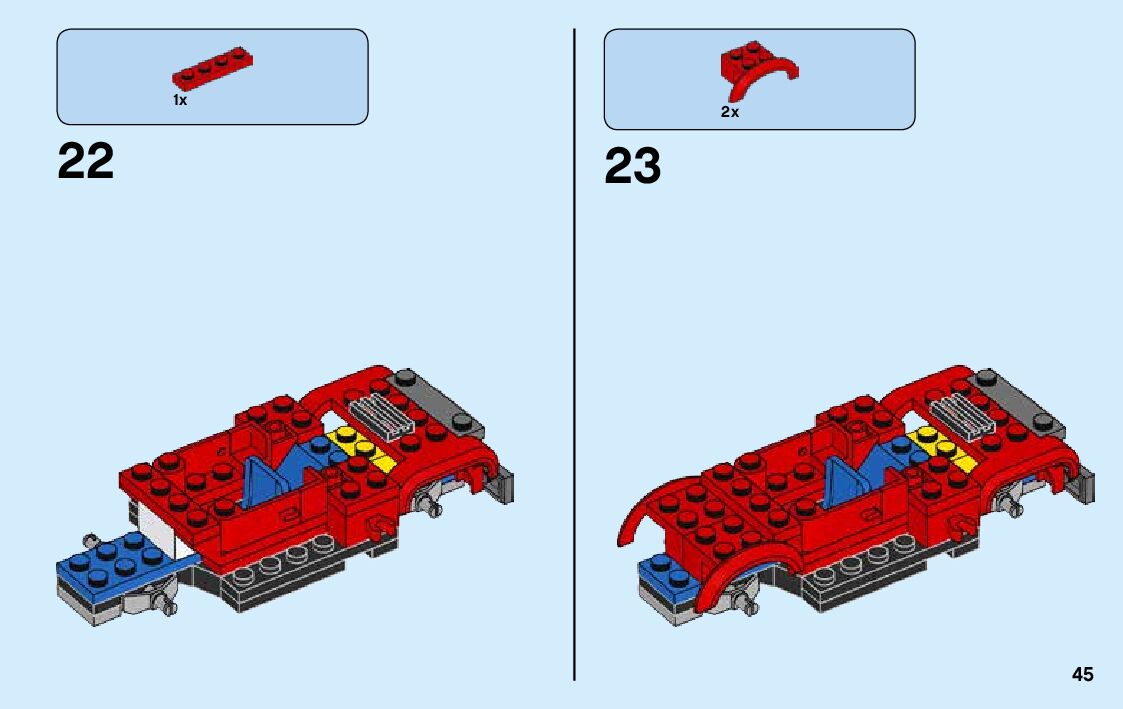 1x

22

2x

23

45