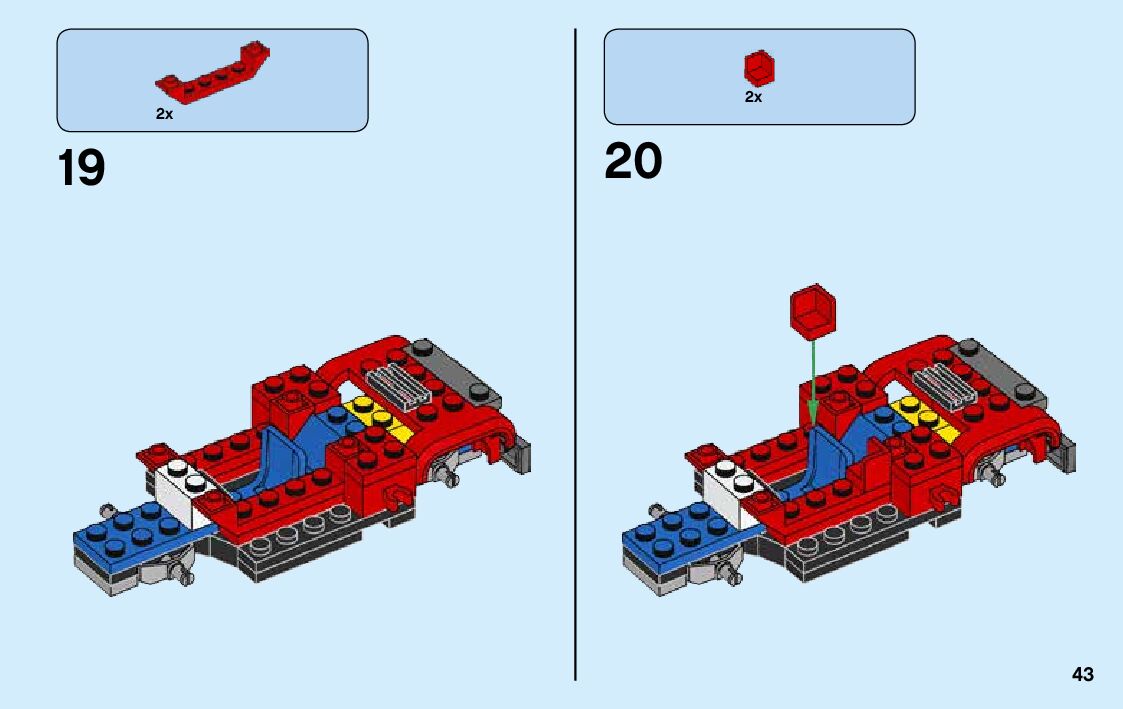 2x

19

2x

20

43