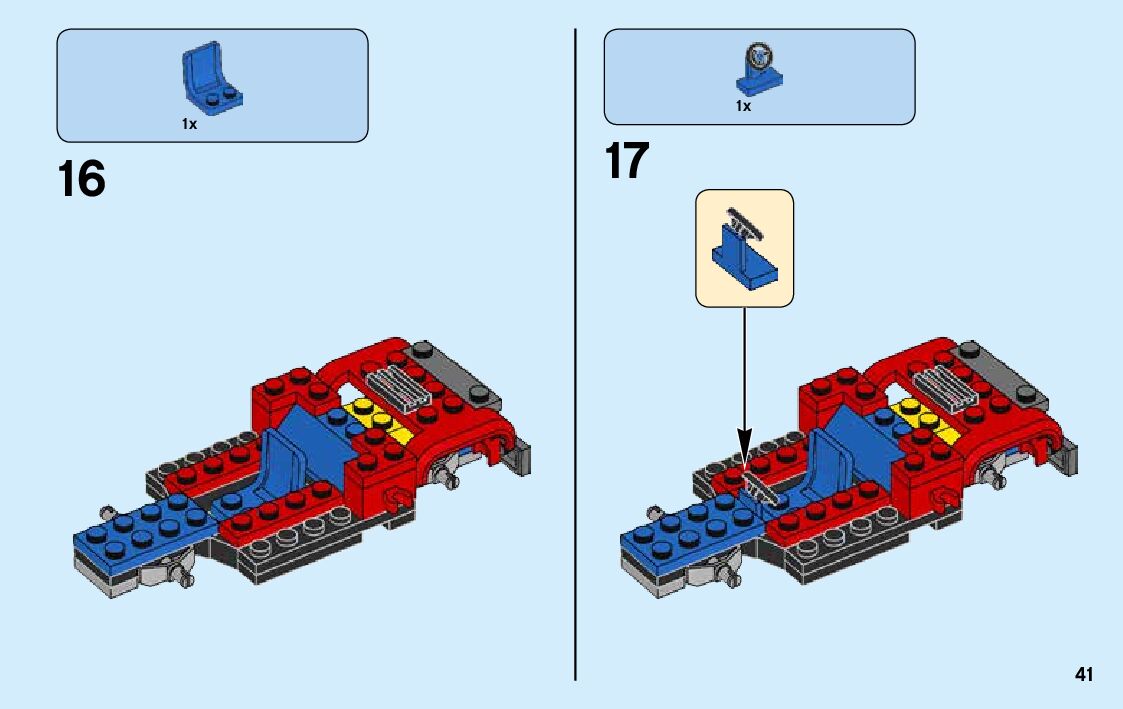 1x

16

1x

17

41