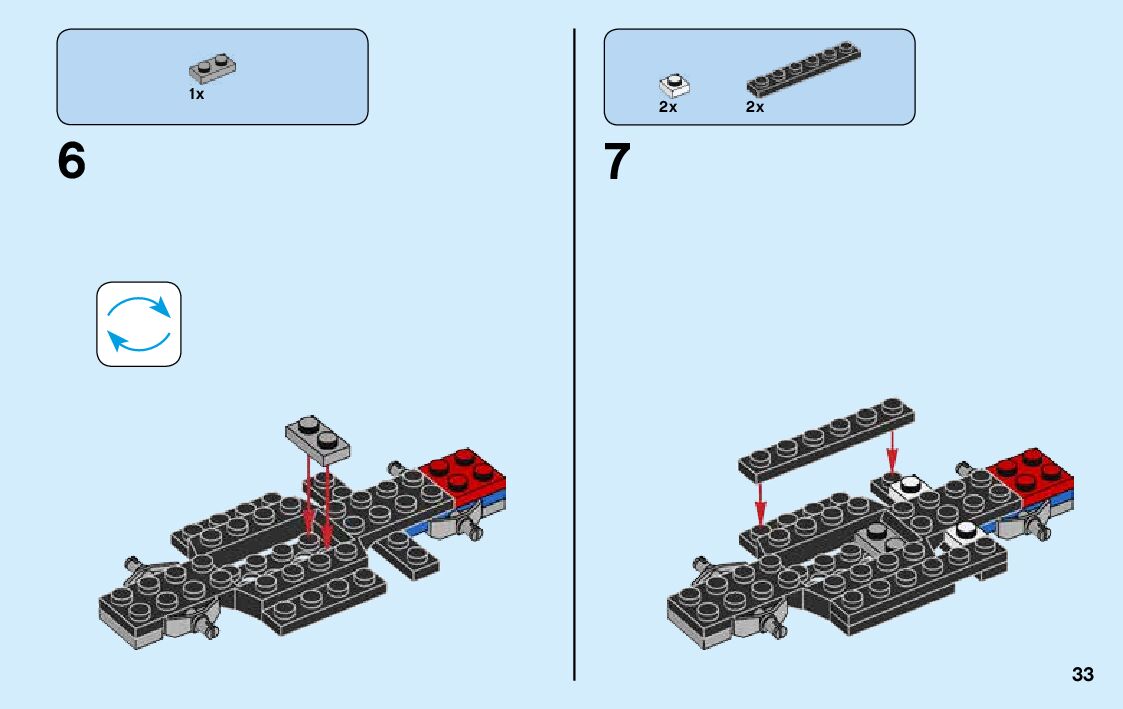 1x

6

2x 2x

7

33