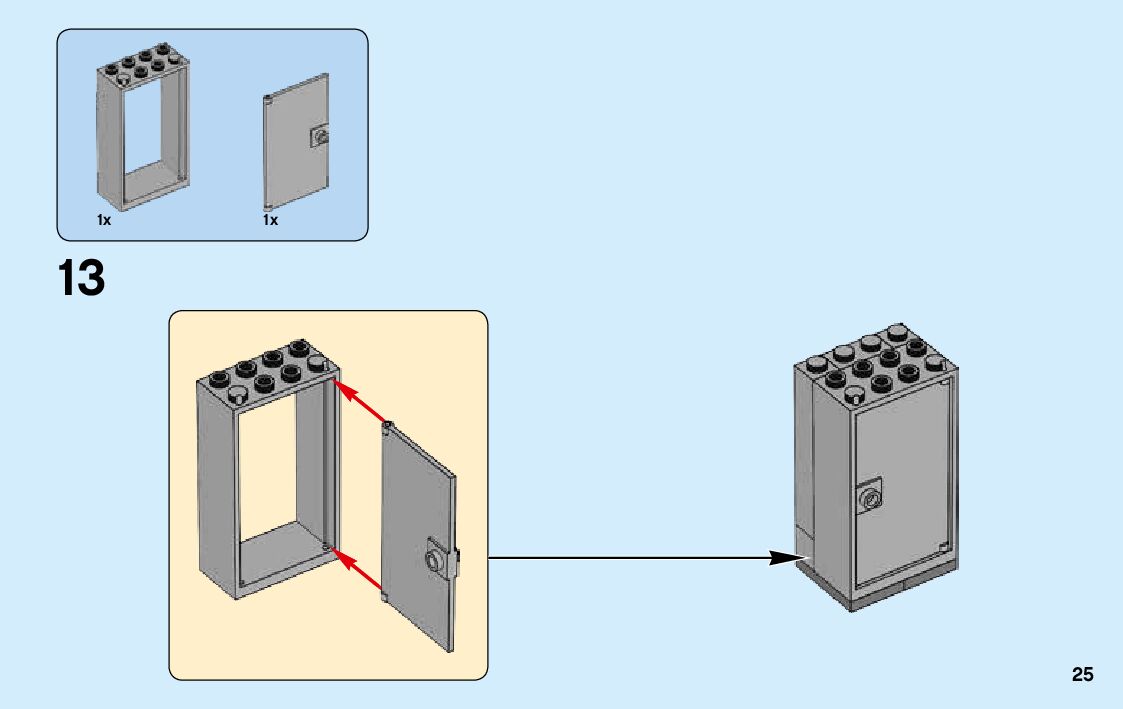 1x 1x

13

25