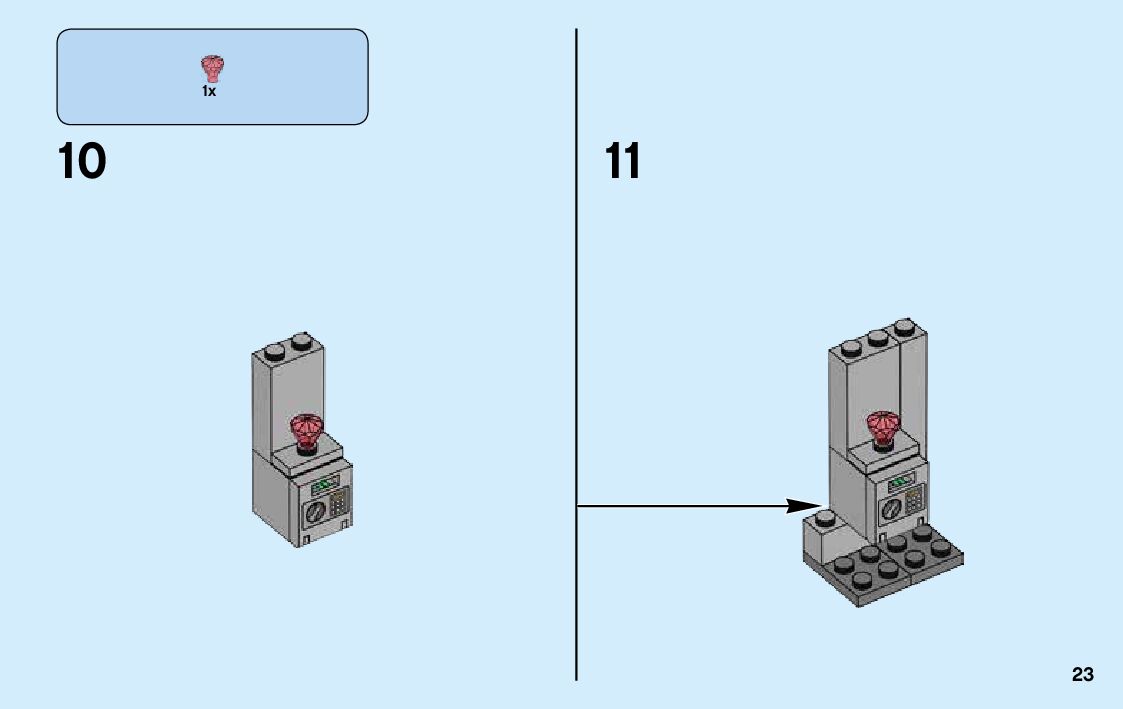 1x

10

11

23