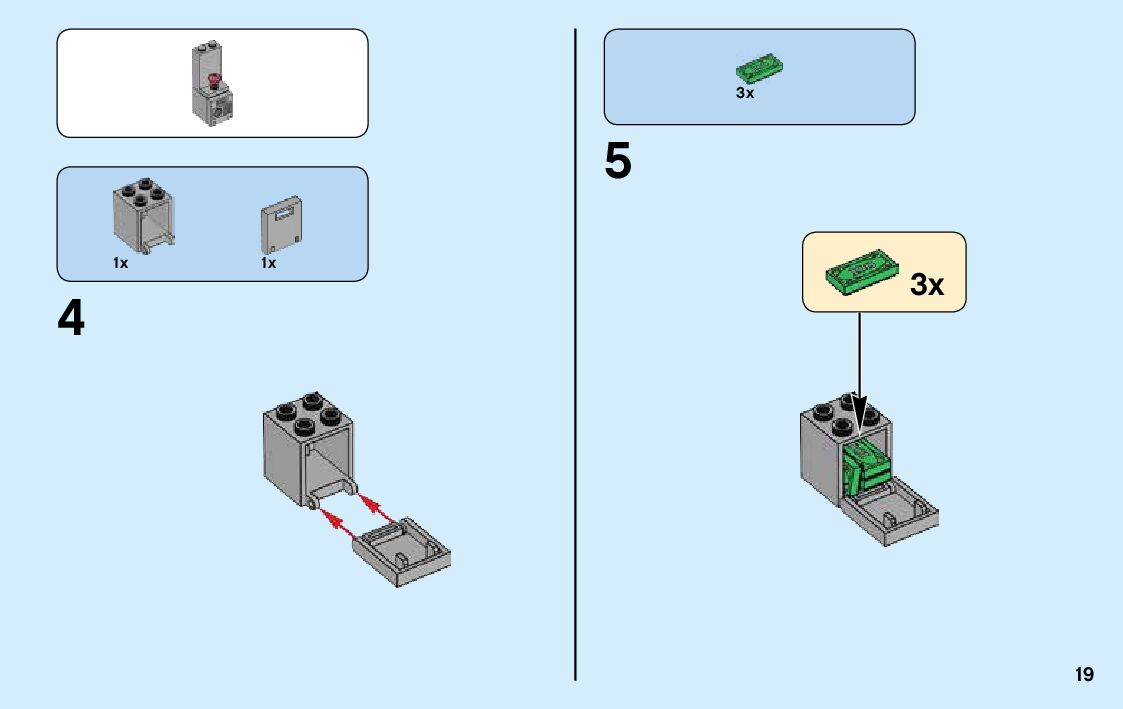 1x

1x

4

3x

5

3x

19